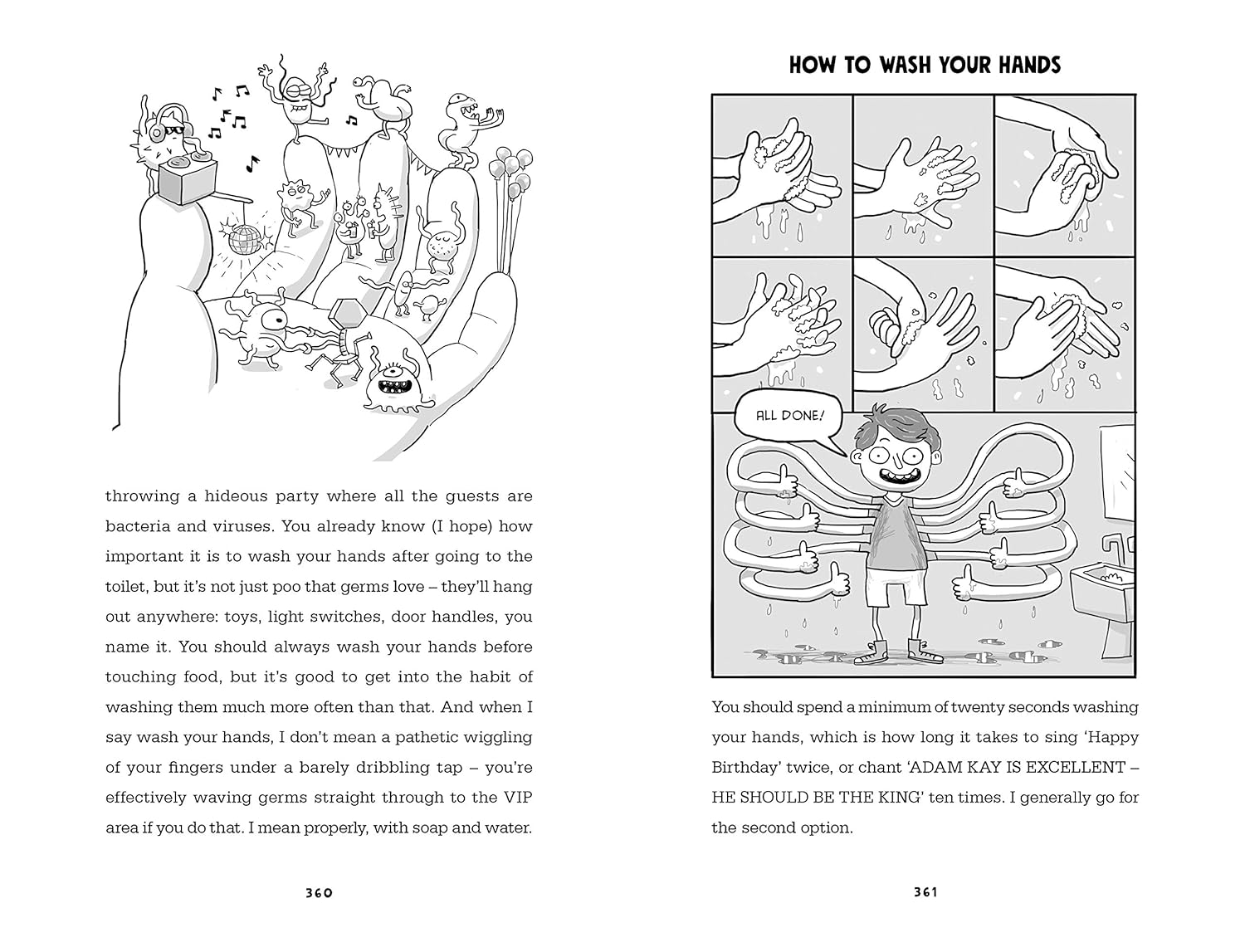 throwing a hideous party where all the guests are bacteria and viruses. You already know (I hope) how important it is to wash your hands after going to the toilet, but it's not just poo that germs love – they'll hang out anywhere: toys, light switches, door handles, you name it. You should always wash your hands before touching food, but it's good to get into the habit of washing them much more often than that. And when I say wash your hands, I don't mean a pathetic wiggling of your fingers under a barely dribbling tap – you're effectively waving germs straight through to the VIP area if you do that. I mean properly, with soap and water.

360

HOW TO WASH YOUR HANDS

ALL DONE!

You should spend a minimum of twenty seconds washing your hands, which is how long it takes to sing 'Happy Birthday' twice, or chant 'ADAM KAY IS EXCELLENT – HE SHOULD BE THE KING' ten times. I generally go for the second option.

361