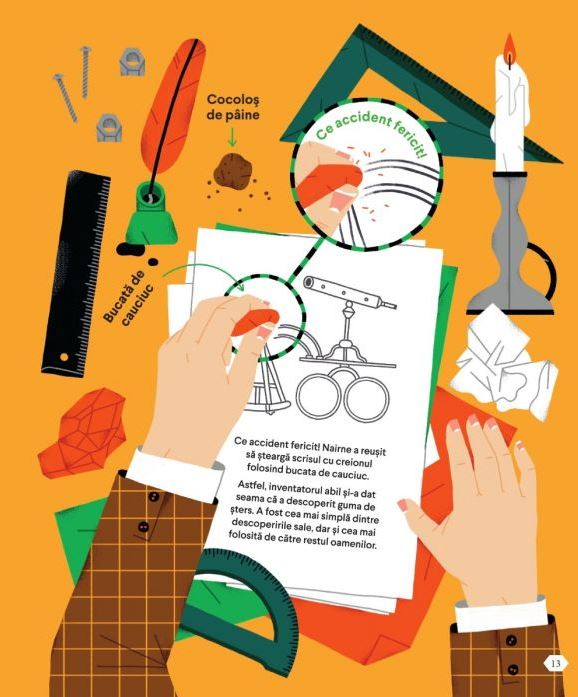 Cocoloș de pâine

Ce accident fericit!

Bucată de cauciuc

Ce accident fericit! Nairne a reușit să șteargă scrisul cu creionul folosind bucata de cauciuc.

Astfel, inventatorul abil și-a dat seama că a descoperit guma de șters. A fost cea mai simplă dintre descoperirile sale, dar și cea mai folosită de către restul oamenilor.

13