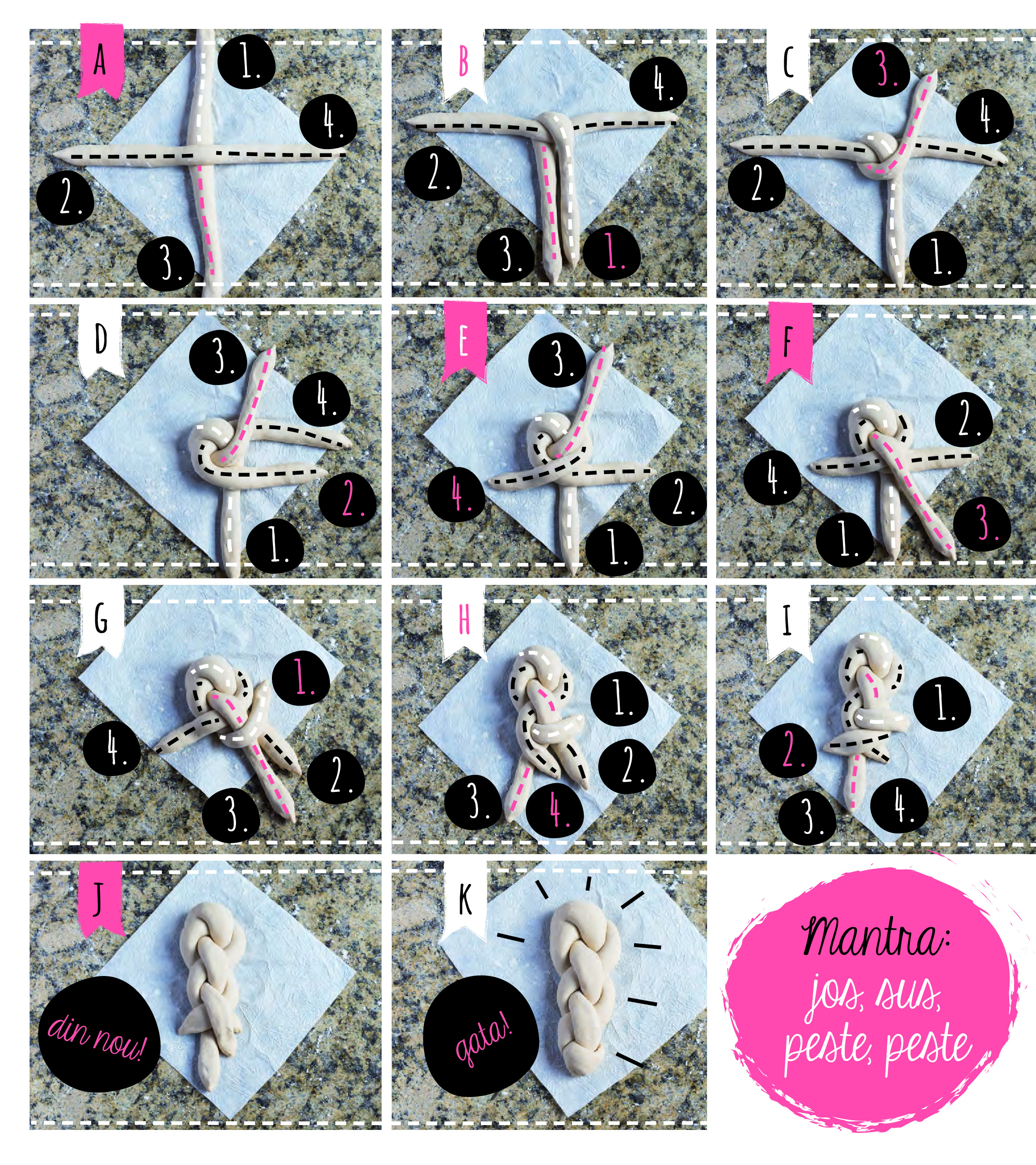 A
1.
4.
2.
3.

B
4.
2.
3.
1.

C
3.
4.
2.
1.

D
3.
4.
2.
1.

E
3.
4.
2.
1.

F
2.
4.
1.
3.

G
1.
4.
2.
3.

H
1.
2.
3.
4.

I
1.
2.
3.
4.

J
din nou!

K
gata!

Mantra:
jos, sus,
peste, peste