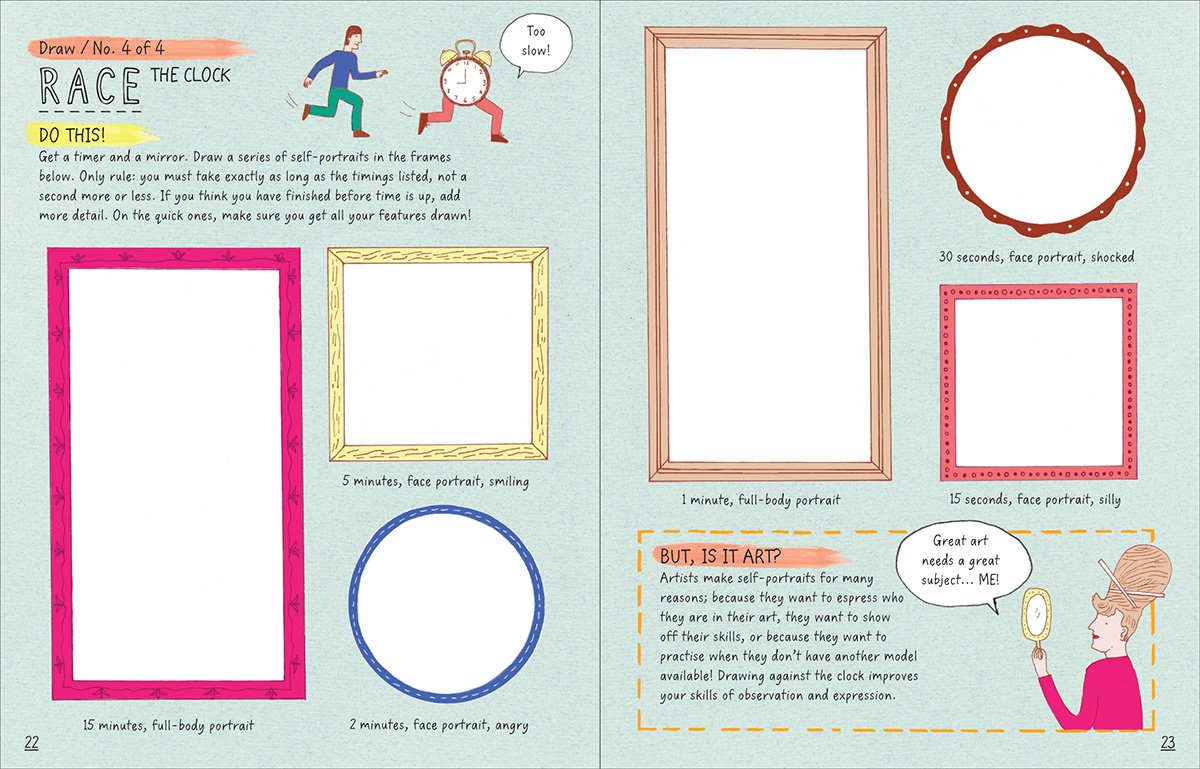 Draw / No. 4 of 4

RACE THE CLOCK

Too slow!

DO THIS!

Get a timer and a mirror. Draw a series of self-portraits in the frames below. Only rule: you must take exactly as long as the timings listed, not a second more or less. If you think you have finished before time is up, add more detail. On the quick ones, make sure you get all your features drawn!

5 minutes, face portrait, smiling

15 minutes, full-body portrait

2 minutes, face portrait, angry

22

30 seconds, face portrait, shocked

1 minute, full-body portrait

15 seconds, face portrait, silly

BUT, IS IT ART?

Artists make self-portraits for many reasons; because they want to espress who they are in their art, they want to show off their skills, or because they want to practise when they don't have another model available! Drawing against the clock improves your skills of observation and expression.

Great art needs a great subject... ME!

23