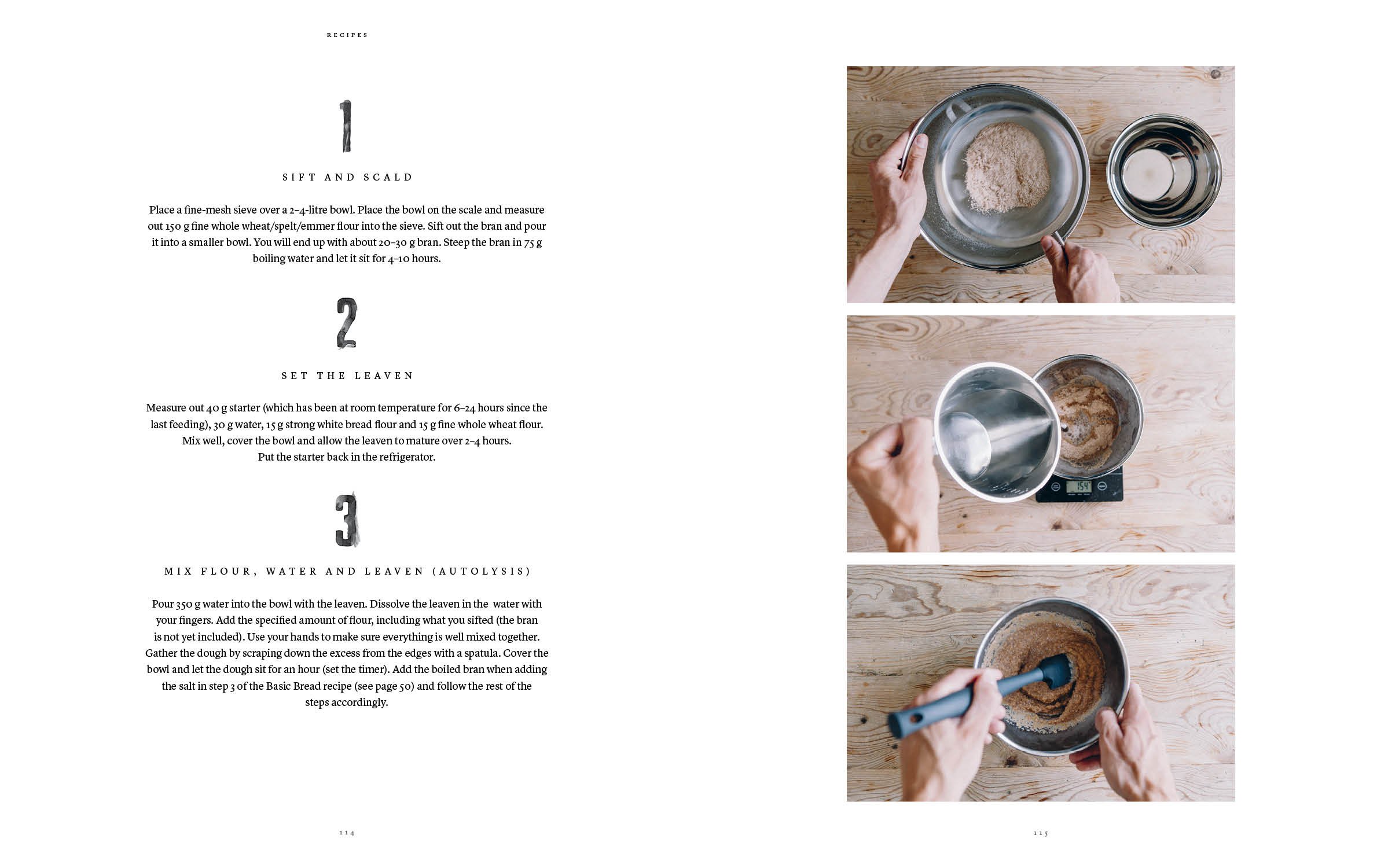 RECIPES

1

SIFT AND SCALD

Place a fine-mesh sieve over a 2–4-litre bowl. Place the bowl on the scale and measure out 150 g fine whole wheat/spelt/emmer flour into the sieve. Sift out the bran and pour it into a smaller bowl. You will end up with about 20–30 g bran. Steep the bran in 75 g boiling water and let it sit for 4–10 hours.

2

SET THE LEAVEN

Measure out 40 g starter (which has been at room temperature for 6–24 hours since the last feeding), 30 g water, 15 g strong white bread flour and 15 g fine whole wheat flour. Mix well, cover the bowl and allow the leaven to mature over 2–4 hours. Put the starter back in the refrigerator.

3

MIX FLOUR, WATER AND LEAVEN (AUTOLYSIS)

Pour 350 g water into the bowl with the leaven. Dissolve the leaven in the water with your fingers. Add the specified amount of flour, including what you sifted (the bran is not yet included). Use your hands to make sure everything is well mixed together. Gather the dough by scraping down the excess from the edges with a spatula. Cover the bowl and let the dough sit for an hour (set the timer). Add the boiled bran when adding the salt in step 3 of the Basic Bread recipe (see page 50) and follow the rest of the steps accordingly.

114

154

115