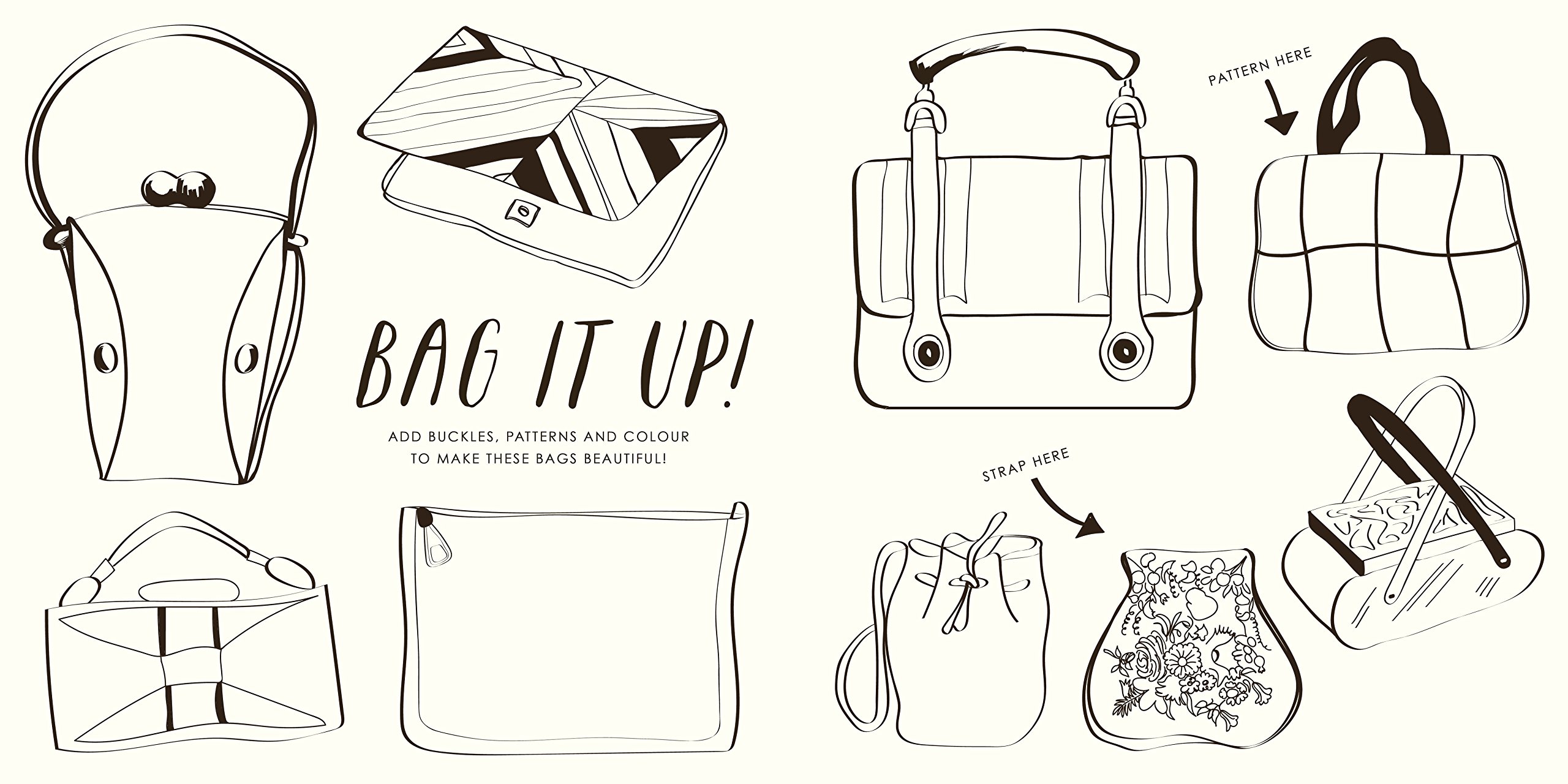 BAG IT UP!

ADD BUCKLES, PATTERNS AND COLOUR TO MAKE THESE BAGS BEAUTIFUL!

PATTERN HERE

STRAP HERE