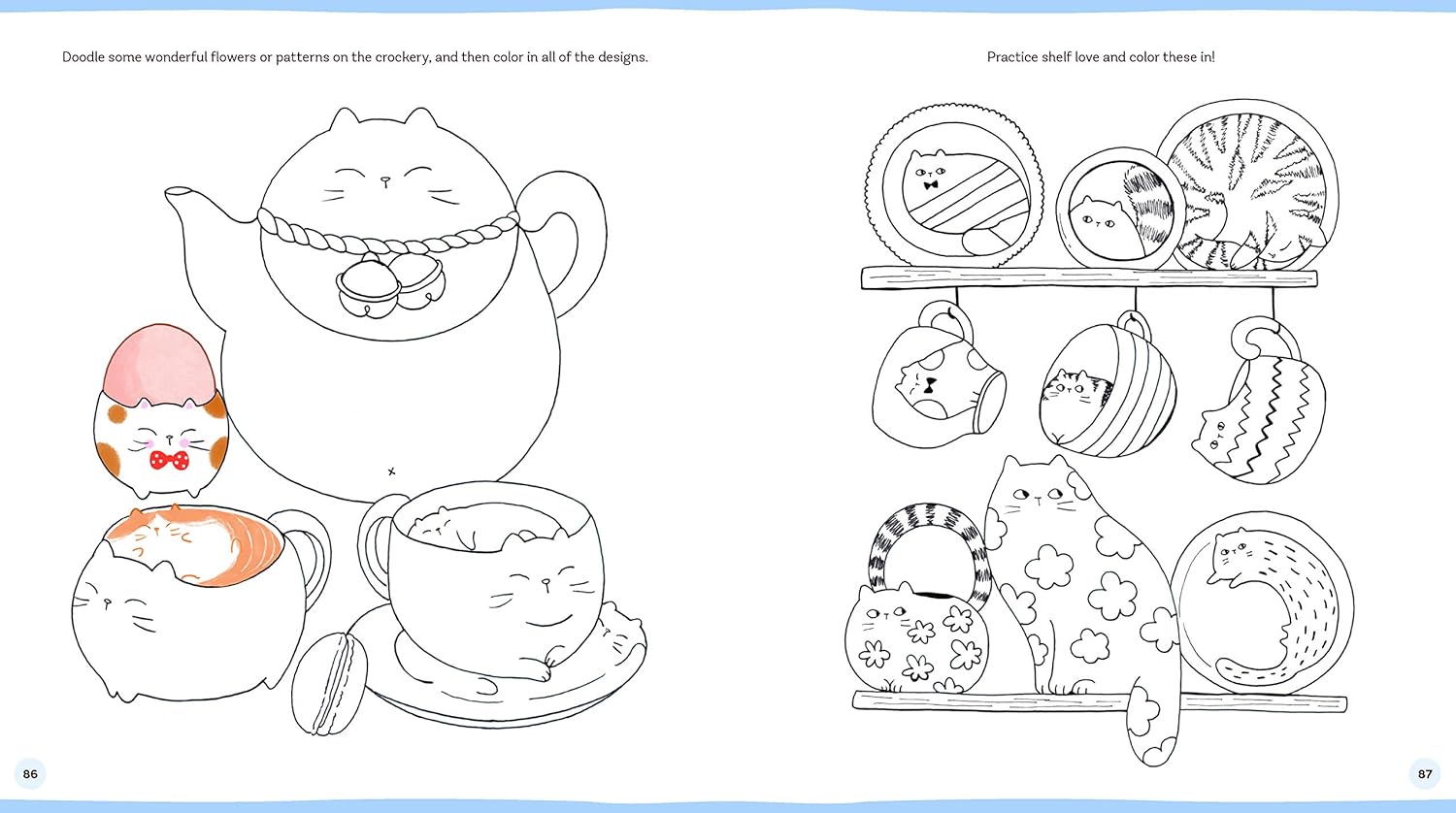 Doodle some wonderful flowers or patterns on the crockery, and then color in all of the designs.

86

Practice shelf love and color these in!

87