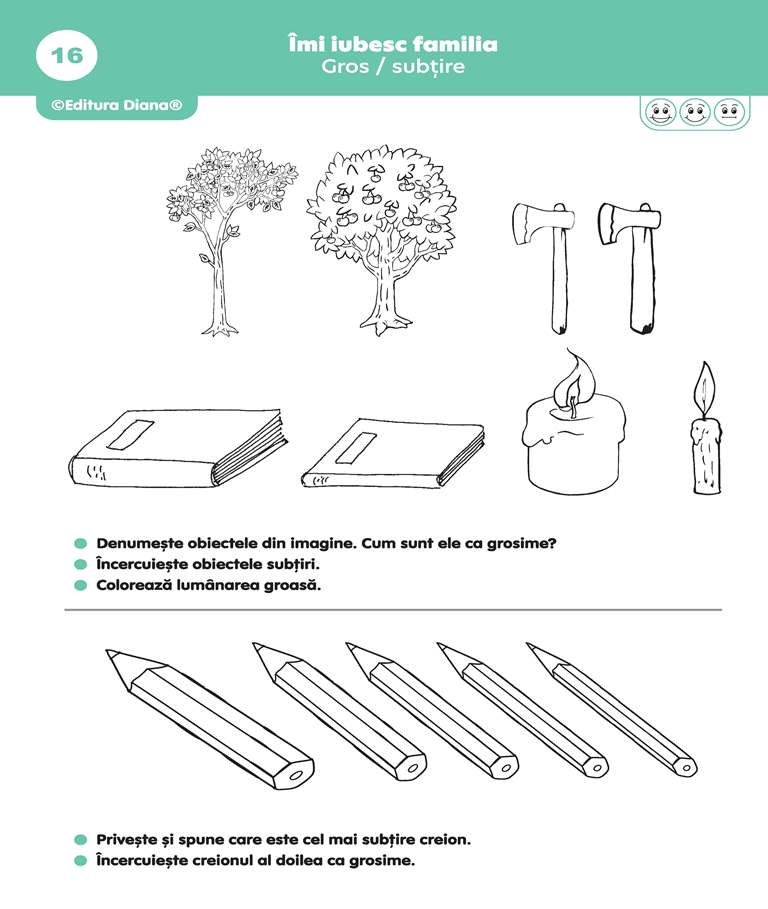 16

Îmi iubesc familia
Gros / subțire

©Editura Diana®

Denumește obiectele din imagine. Cum sunt ele ca grosime?
Încercuiește obiectele subțiri.
Colorează lumânarea groasă.

Privește și spune care este cel mai subțire creion.
Încercuiește creionul al doilea ca grosime.