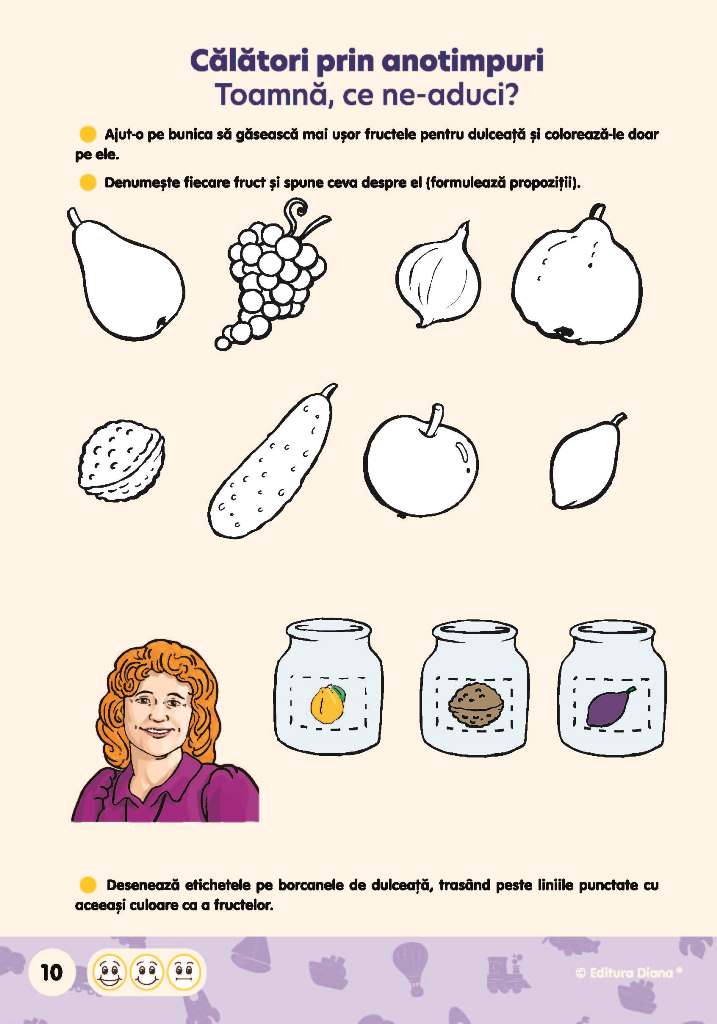 Călători prin anotimpuri
Toamnă, ce ne-aduci?

Ajut-o pe bunica să găsească mai ușor fructele pentru dulceață și colorează-le doar pe ele.

Denumește fiecare fruct și spune ceva despre el (formulează propoziții).

Desenează etichetele pe borcanele de dulceață, trasând peste liniile punctate cu aceeași culoare ca a fructelor.

10

© Editura Diana ®