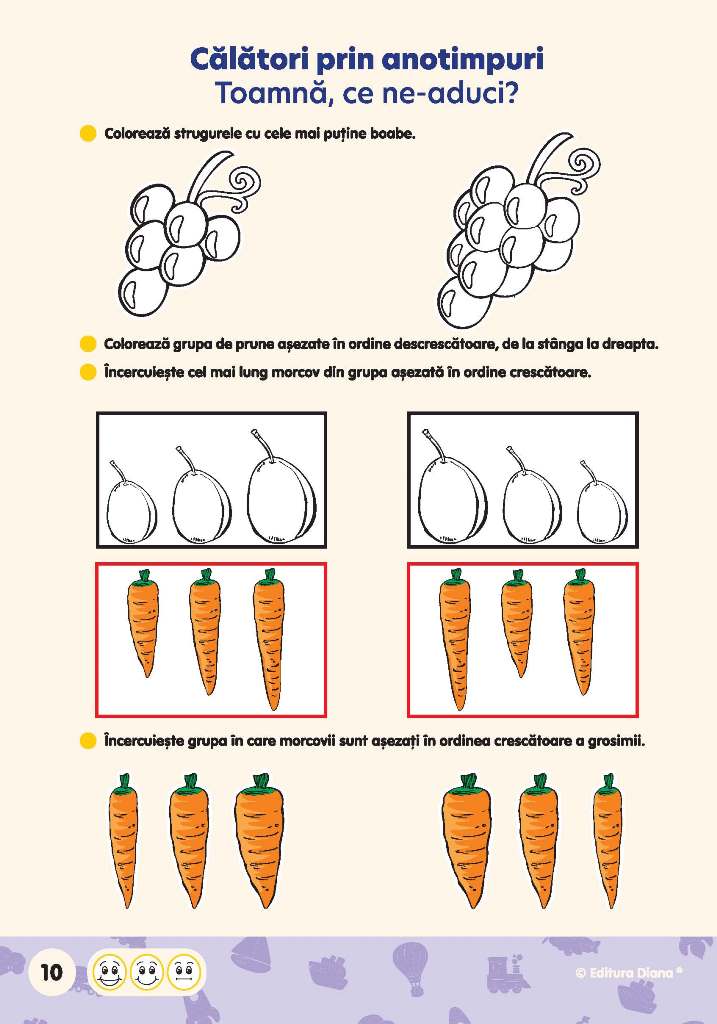 Călători prin anotimpuri
Toamnă, ce ne-aduci?

Colorează strugurele cu cele mai puține boabe.

Colorează grupa de prune așezate în ordine descrescătoare, de la stânga la dreapta.

Încercuiește cel mai lung morcov din grupa așezată în ordine crescătoare.

Încercuiește grupa în care morcovii sunt așezați în ordinea crescătoare a grosimii.

10

© Editura Diana