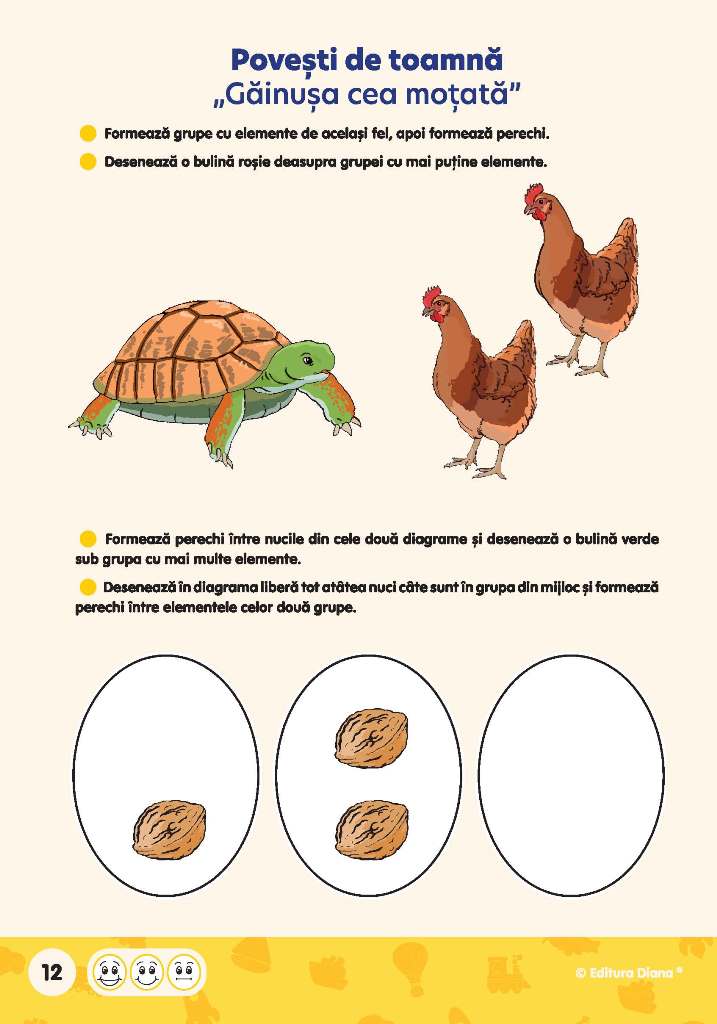 Povești de toamnă
„Găinușa cea moțată”

Formează grupe cu elemente de același fel, apoi formează perechi.

Desenează o bulină roșie deasupra grupei cu mai puține elemente.

Formează perechi între nucile din cele două diagrame și desenează o bulină verde sub grupa cu mai multe elemente.

Desenează în diagrama liberă tot atâtea nuci câte sunt în grupa din mijloc și formează perechi între elementele celor două grupe.

12

© Editura Diana ®