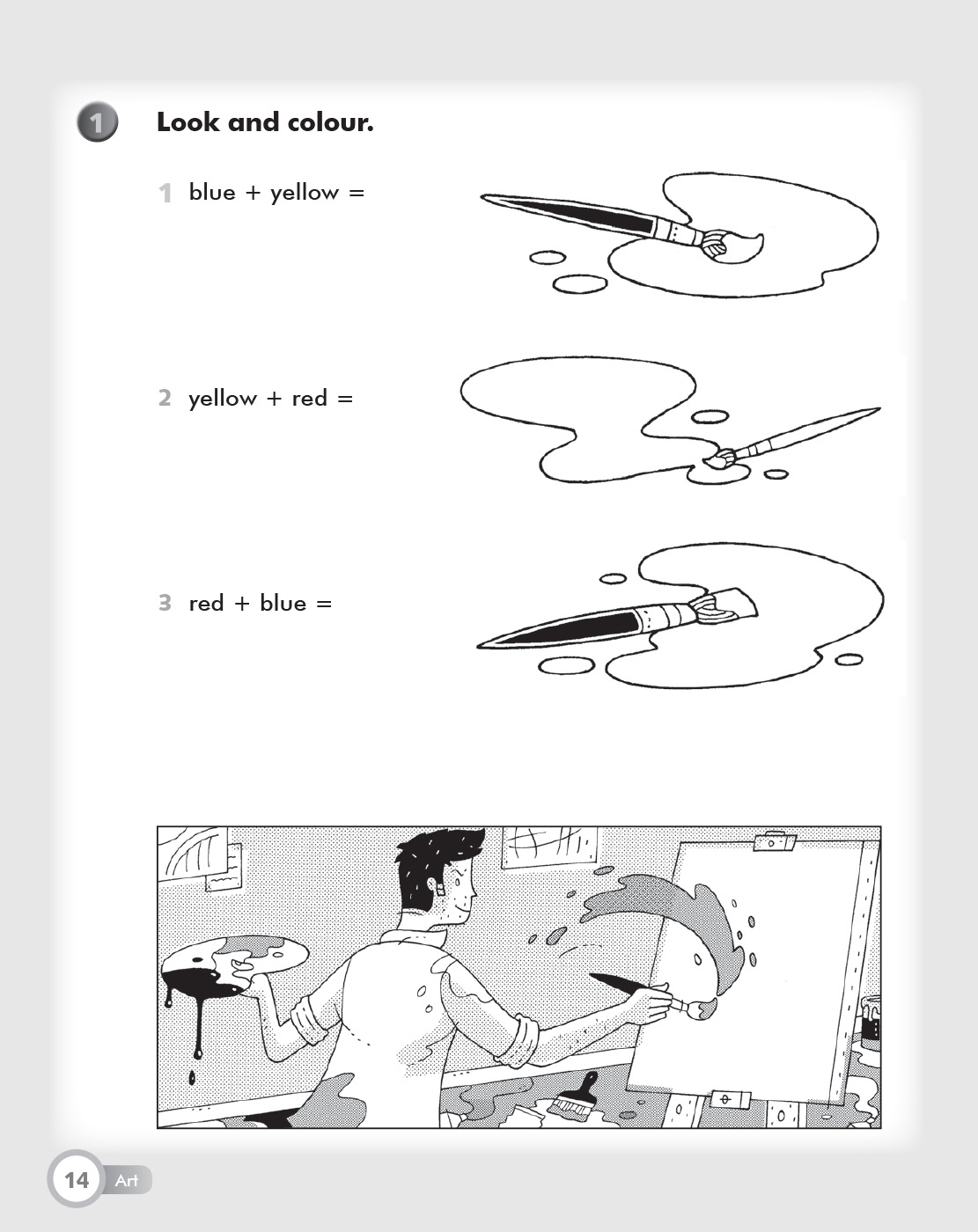 1 Look and colour.

1 blue + yellow =

2 yellow + red =

3 red + blue =

14 Art