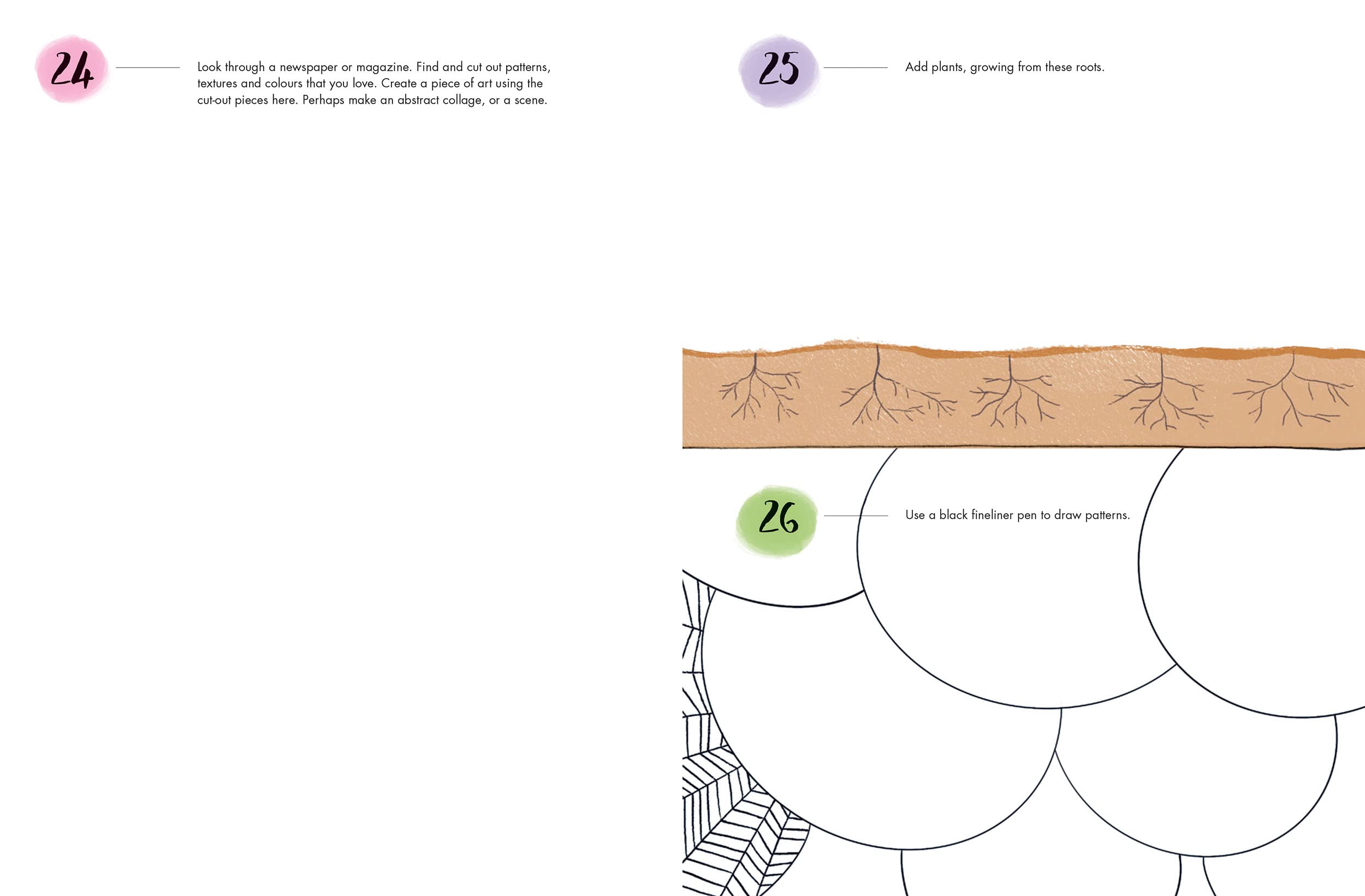 24

Look through a newspaper or magazine. Find and cut out patterns, textures and colours that you love. Create a piece of art using the cut-out pieces here. Perhaps make an abstract collage, or a scene.

25

Add plants, growing from these roots.

26

Use a black fineliner pen to draw patterns.