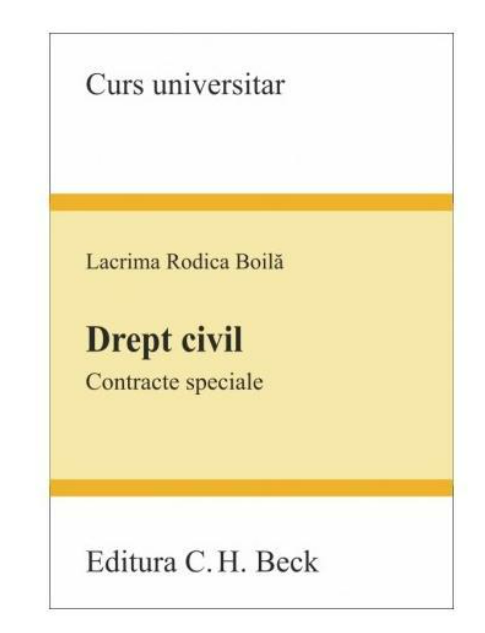 Curs universitar

Lacrima Rodica Boilă

Drept civil

Contracte speciale

Editura C. H. Beck