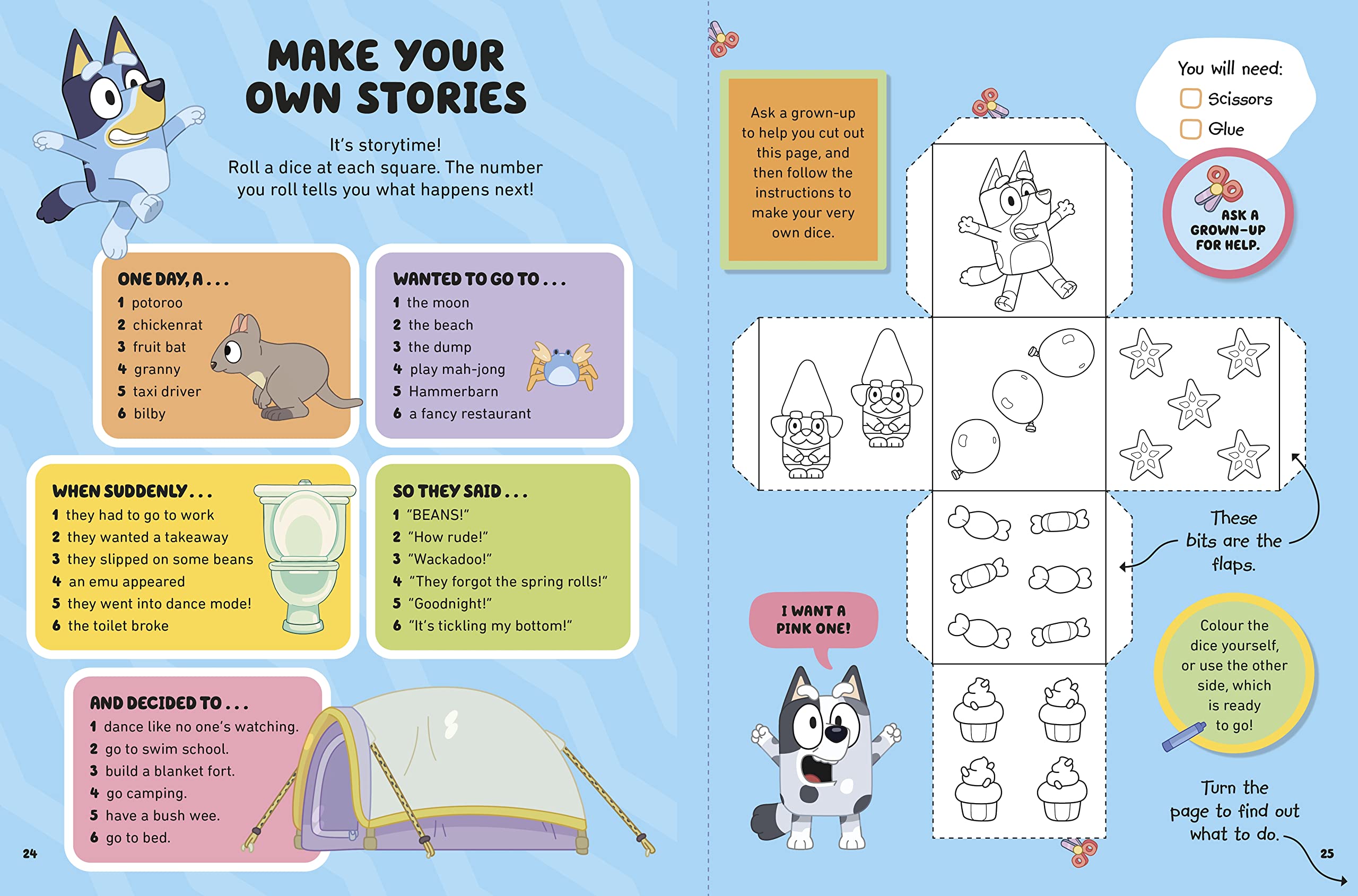 MAKE YOUR OWN STORIES

It's storytime!
Roll a dice at each square. The number you roll tells you what happens next!

ONE DAY, A . . .
1 potoroo
2 chickenrat
3 fruit bat
4 granny
5 taxi driver
6 bilby

WANTED TO GO TO . . .
1 the moon
2 the beach
3 the dump
4 play mah-jong
5 Hammerbarn
6 a fancy restaurant

WHEN SUDDENLY . . .
1 they had to go to work
2 they wanted a takeaway
3 they slipped on some beans
4 an emu appeared
5 they went into dance mode!
6 the toilet broke

SO THEY SAID . . .
1 "BEANS!"
2 "How rude!"
3 "Wackadoo!"
4 "They forgot the spring rolls!"
5 "Goodnight!"
6 "It's tickling my bottom!"

AND DECIDED TO . . .
1 dance like no one's watching.
2 go to swim school.
3 build a blanket fort.
4 go camping.
5 have a bush wee.
6 go to bed.

24

Ask a grown-up to help you cut out this page, and then follow the instructions to make your very own dice.

You will need:
Scissors
Glue

ASK A GROWN-UP FOR HELP.

These bits are the flaps.

I WANT A PINK ONE!

Colour the dice yourself, or use the other side, which is ready to go!

Turn the page to find out what to do.

25