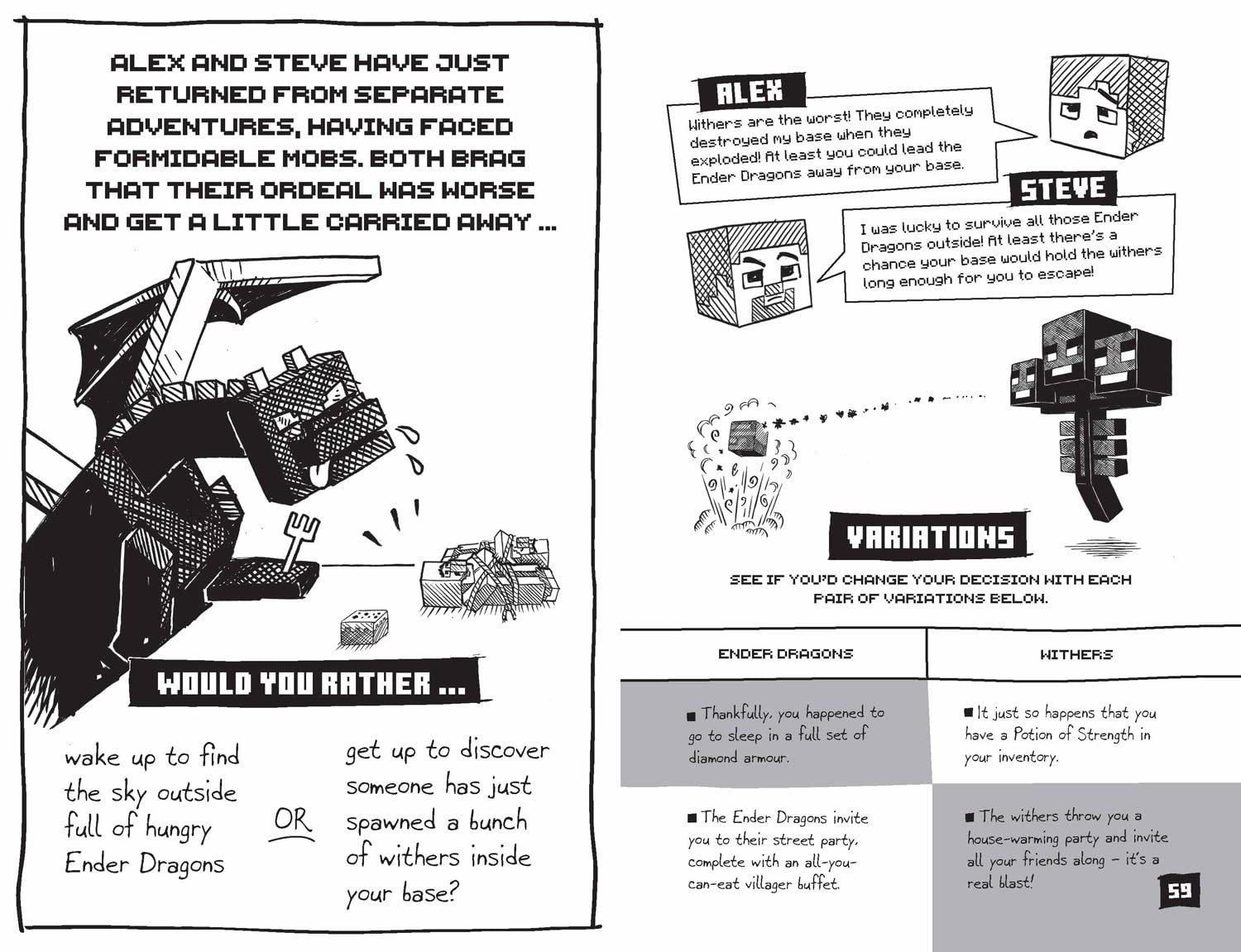 ALEX AND STEVE HAVE JUST RETURNED FROM SEPARATE ADVENTURES, HAVING FACED FORMIDABLE MOBS. BOTH BRAG THAT THEIR ORDEAL WAS WORSE AND GET A LITTLE CARRIED AWAY ...

WOULD YOU RATHER ...

wake up to find the sky outside full of hungry Ender Dragons

OR

get up to discover someone has just spawned a bunch of withers inside your base?

ALEX

Withers are the worst! They completely destroyed my base when they exploded! At least you could lead the Ender Dragons away from your base.

STEVE

I was lucky to survive all those Ender Dragons outside! At least there's a chance your base would hold the withers long enough for you to escape!

VARIATIONS

SEE IF YOU'D CHANGE YOUR DECISION WITH EACH PAIR OF VARIATIONS BELOW.

| ENDER DRAGONS | WITHERS |
|---|---|
| ■ Thankfully, you happened to go to sleep in a full set of diamond armour. | ■ It just so happens that you have a Potion of Strength in your inventory. |
| ■ The Ender Dragons invite you to their street party, complete with an all-you-can-eat villager buffet. | ■ The withers throw you a house-warming party and invite all your friends along – it's a real blast! |

59