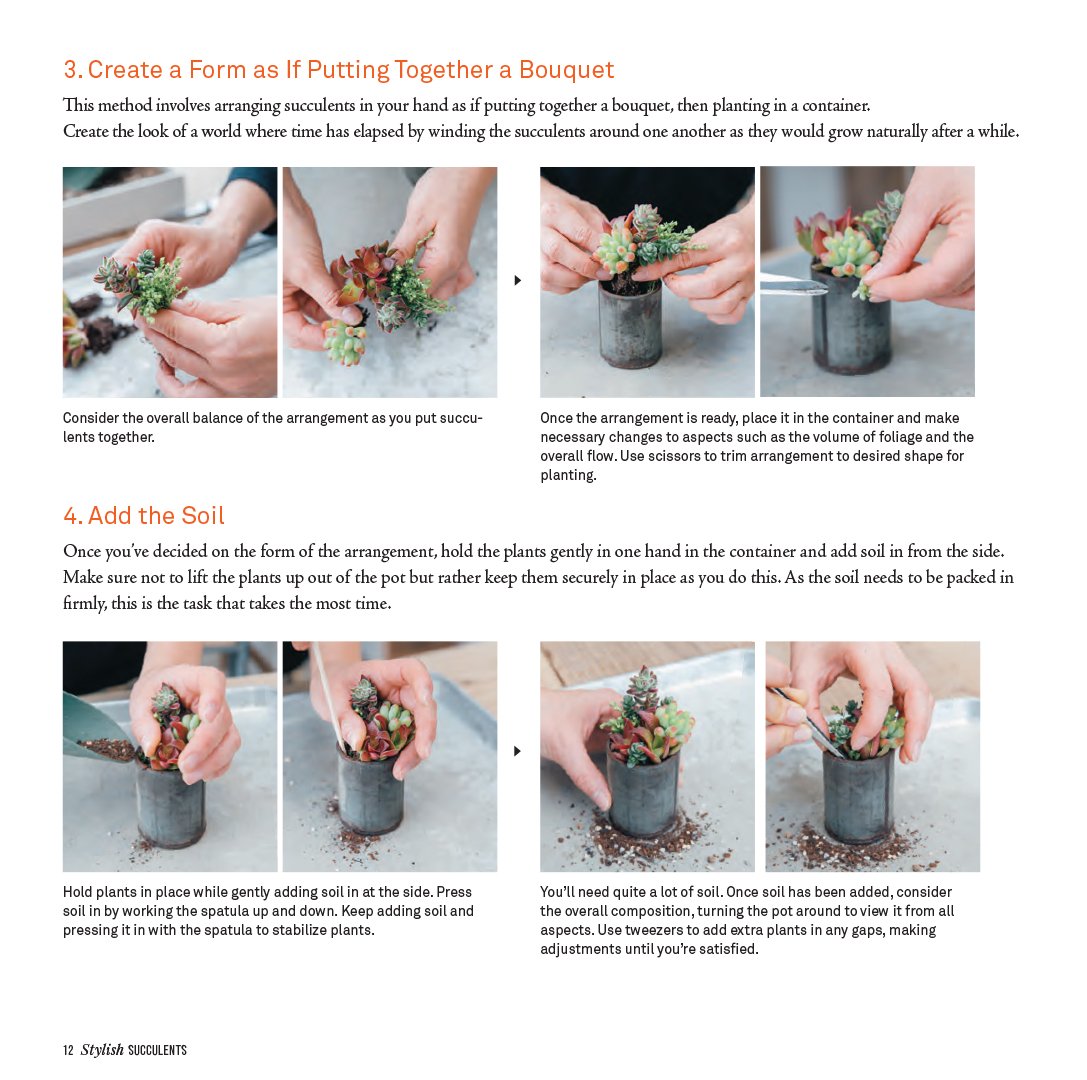 3. Create a Form as If Putting Together a Bouquet

This method involves arranging succulents in your hand as if putting together a bouquet, then planting in a container.
Create the look of a world where time has elapsed by winding the succulents around one another as they would grow naturally after a while.

Consider the overall balance of the arrangement as you put succulents together.

Once the arrangement is ready, place it in the container and make necessary changes to aspects such as the volume of foliage and the overall flow. Use scissors to trim arrangement to desired shape for planting.

4. Add the Soil

Once you've decided on the form of the arrangement, hold the plants gently in one hand in the container and add soil in from the side. Make sure not to lift the plants up out of the pot but rather keep them securely in place as you do this. As the soil needs to be packed in firmly, this is the task that takes the most time.

Hold plants in place while gently adding soil in at the side. Press soil in by working the spatula up and down. Keep adding soil and pressing it in with the spatula to stabilize plants.

You'll need quite a lot of soil. Once soil has been added, consider the overall composition, turning the pot around to view it from all aspects. Use tweezers to add extra plants in any gaps, making adjustments until you're satisfied.

12 Stylish SUCCULENTS