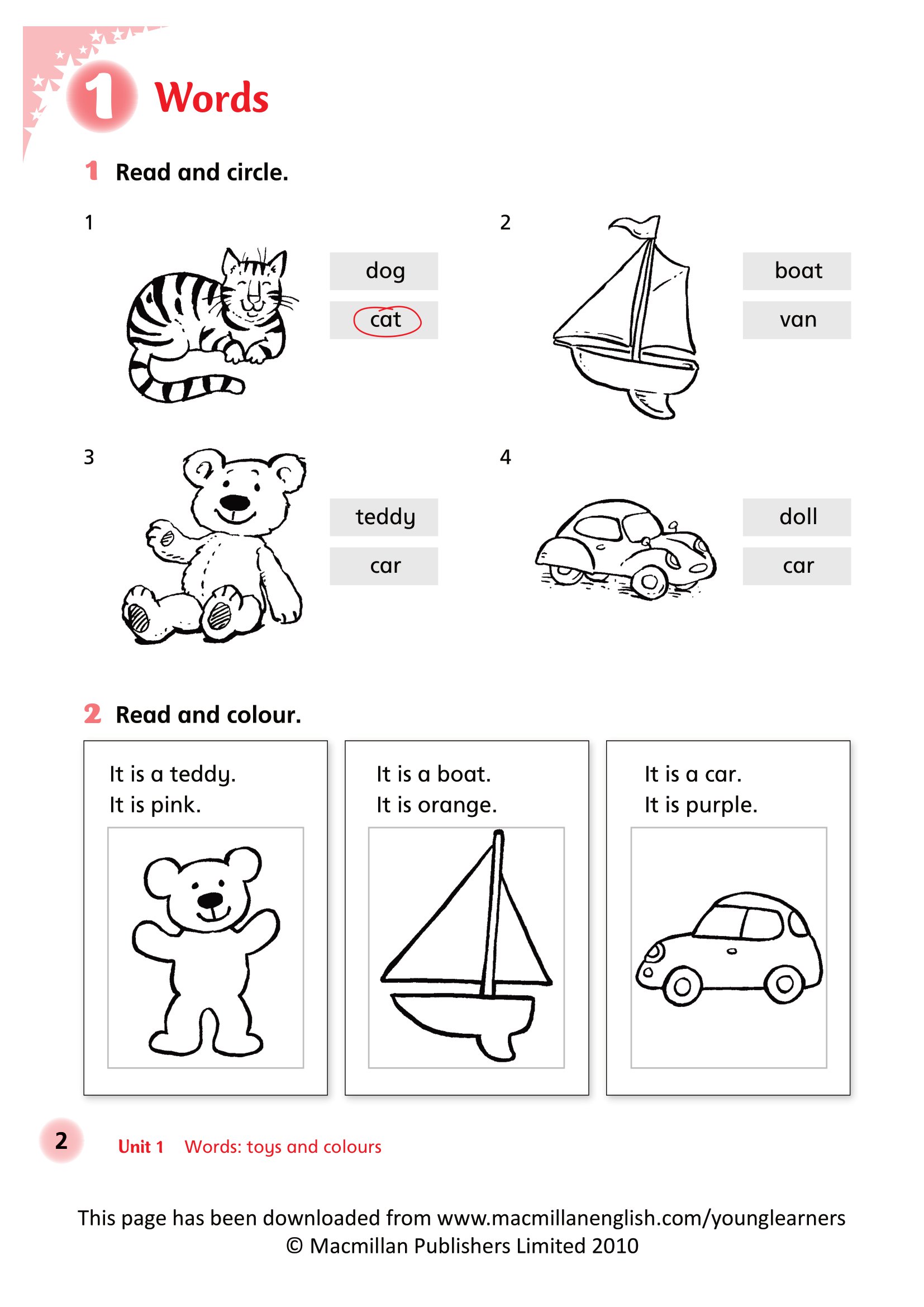 1 Words

1 Read and circle.

1

dog

cat

2

boat

van

3

teddy

car

4

doll

car

2 Read and colour.

It is a teddy.
It is pink.

It is a boat.
It is orange.

It is a car.
It is purple.

2 Unit 1 Words: toys and colours

This page has been downloaded from www.macmillanenglish.com/younglearners
© Macmillan Publishers Limited 2010