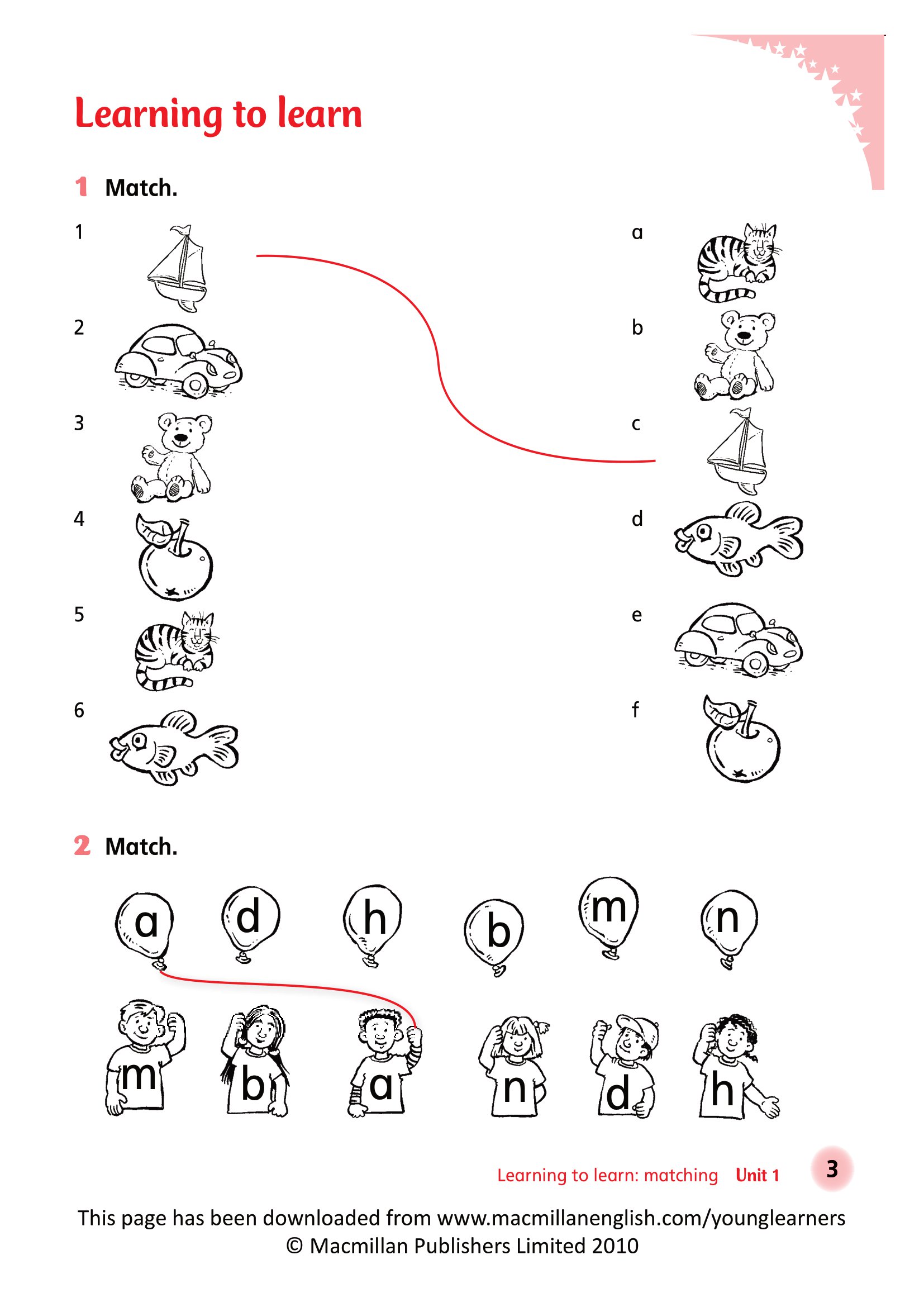 Learning to learn

1 Match.

1

2

3

4

5

6

a

b

c

d

e

f

2 Match.

a d h b m n

m b a n d h

Learning to learn: matching Unit 1 3

This page has been downloaded from www.macmillanenglish.com/younglearners
© Macmillan Publishers Limited 2010