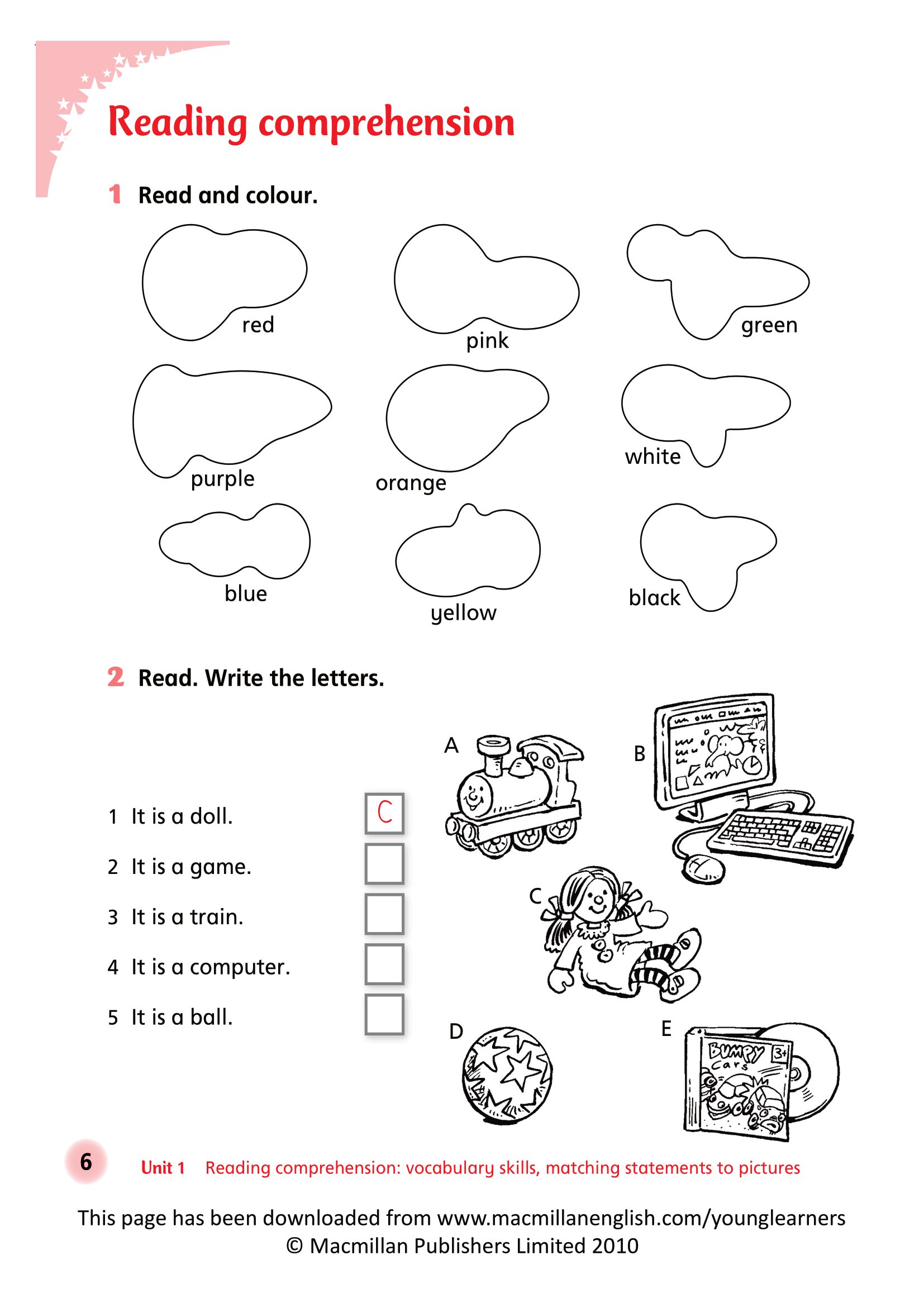 Reading comprehension

1 Read and colour.

red

pink

green

purple

orange

white

blue

yellow

black

2 Read. Write the letters.

1 It is a doll. C
2 It is a game.
3 It is a train.
4 It is a computer.
5 It is a ball.

A

B

C

D

E

Bumpy Cars 3+

6 Unit 1 Reading comprehension: vocabulary skills, matching statements to pictures

This page has been downloaded from www.macmillanenglish.com/younglearners
© Macmillan Publishers Limited 2010