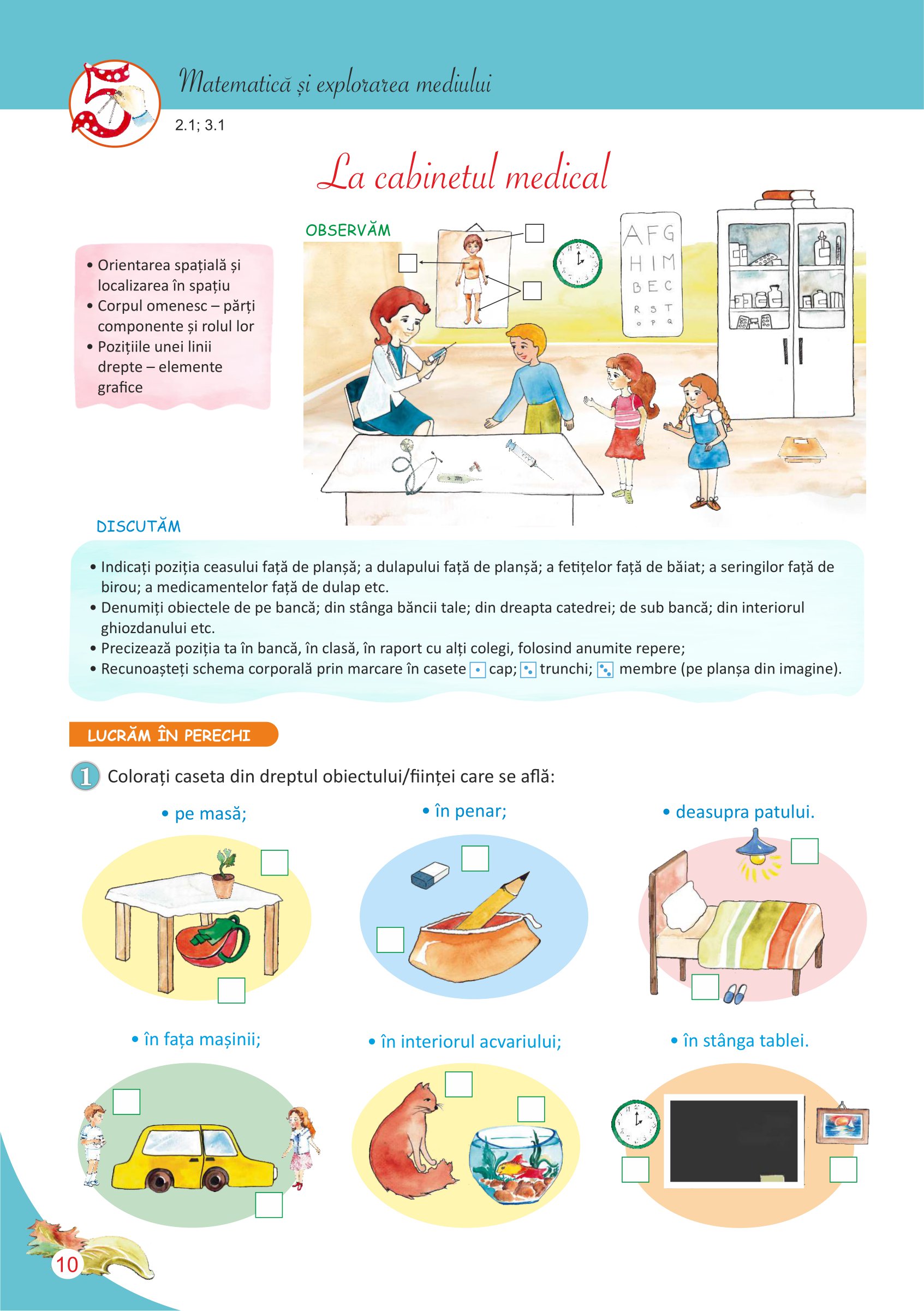 5

Matematică și explorarea mediului

2.1; 3.1

La cabinetul medical

• Orientarea spațială și localizarea în spațiu
• Corpul omenesc – părți componente și rolul lor
• Pozițiile unei linii drepte – elemente grafice

OBSERVĂM

A F G
H I M
B E C
R S T
O P Q

DISCUTĂM

• Indicați poziția ceasului față de planșă; a dulapului față de planșă; a fetițelor față de băiat; a seringilor față de birou; a medicamentelor față de dulap etc.
• Denumiți obiectele de pe bancă; din stânga băncii tale; din dreapta catedrei; de sub bancă; din interiorul ghiozdanului etc.
• Precizează poziția ta în bancă, în clasă, în raport cu alți colegi, folosind anumite repere;
• Recunoașteți schema corporală prin marcare în casete cap; trunchi; membre (pe planșa din imagine).

LUCRĂM ÎN PERECHI

1 Colorați caseta din dreptul obiectului/ființei care se află:

• pe masă;
• în penar;
• deasupra patului.
• în fața mașinii;
• în interiorul acvariului;
• în stânga tablei.

10