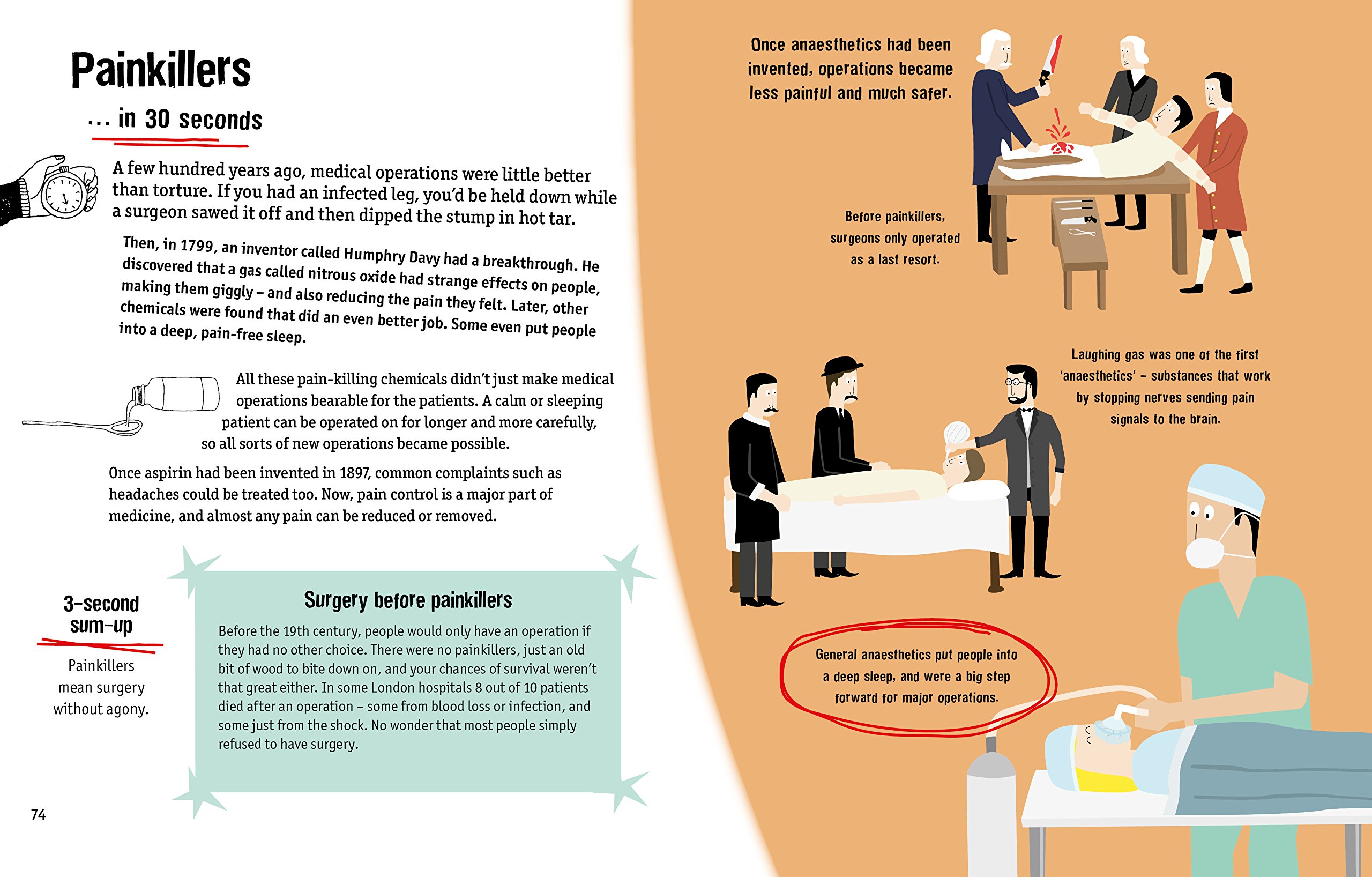 Painkillers

... in 30 seconds

A few hundred years ago, medical operations were little better than torture. If you had an infected leg, you'd be held down while a surgeon sawed it off and then dipped the stump in hot tar.

Then, in 1799, an inventor called Humphry Davy had a breakthrough. He discovered that a gas called nitrous oxide had strange effects on people, making them giggly – and also reducing the pain they felt. Later, other chemicals were found that did an even better job. Some even put people into a deep, pain-free sleep.

All these pain-killing chemicals didn't just make medical operations bearable for the patients. A calm or sleeping patient can be operated on for longer and more carefully, so all sorts of new operations became possible.

Once aspirin had been invented in 1897, common complaints such as headaches could be treated too. Now, pain control is a major part of medicine, and almost any pain can be reduced or removed.

3-second sum-up

Painkillers mean surgery without agony.

Surgery before painkillers

Before the 19th century, people would only have an operation if they had no other choice. There were no painkillers, just an old bit of wood to bite down on, and your chances of survival weren't that great either. In some London hospitals 8 out of 10 patients died after an operation – some from blood loss or infection, and some just from the shock. No wonder that most people simply refused to have surgery.

74

Once anaesthetics had been invented, operations became less painful and much safer.

Before painkillers, surgeons only operated as a last resort.

Laughing gas was one of the first 'anaesthetics' – substances that work by stopping nerves sending pain signals to the brain.

General anaesthetics put people into a deep sleep, and were a big step forward for major operations.