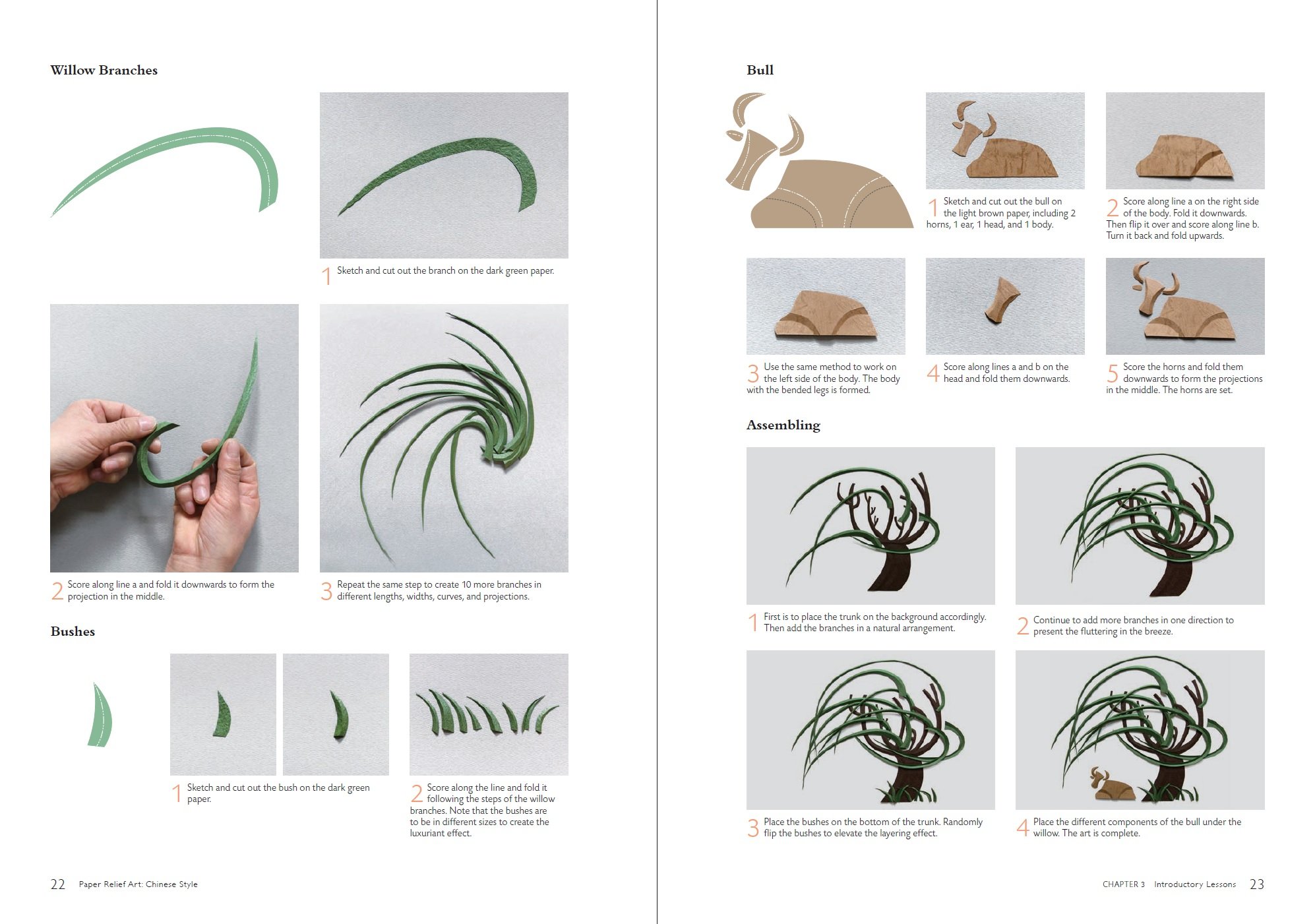 Willow Branches

1 Sketch and cut out the branch on the dark green paper.

2 Score along line a and fold it downwards to form the projection in the middle.

3 Repeat the same step to create 10 more branches in different lengths, widths, curves, and projections.

Bushes

1 Sketch and cut out the bush on the dark green paper.

2 Score along the line and fold it following the steps of the willow branches. Note that the bushes are to be in different sizes to create the luxuriant effect.

22 Paper Relief Art: Chinese Style

Bull

1 Sketch and cut out the bull on the light brown paper, including 2 horns, 1 ear, 1 head, and 1 body.

2 Score along line a on the right side of the body. Fold it downwards. Then flip it over and score along line b. Turn it back and fold upwards.

3 Use the same method to work on the left side of the body. The body with the bended legs is formed.

4 Score along lines a and b on the head and fold them downwards.

5 Score the horns and fold them downwards to form the projections in the middle. The horns are set.

Assembling

1 First is to place the trunk on the background accordingly. Then add the branches in a natural arrangement.

2 Continue to add more branches in one direction to present the fluttering in the breeze.

3 Place the bushes on the bottom of the trunk. Randomly flip the bushes to elevate the layering effect.

4 Place the different components of the bull under the willow. The art is complete.

CHAPTER 3 Introductory Lessons 23