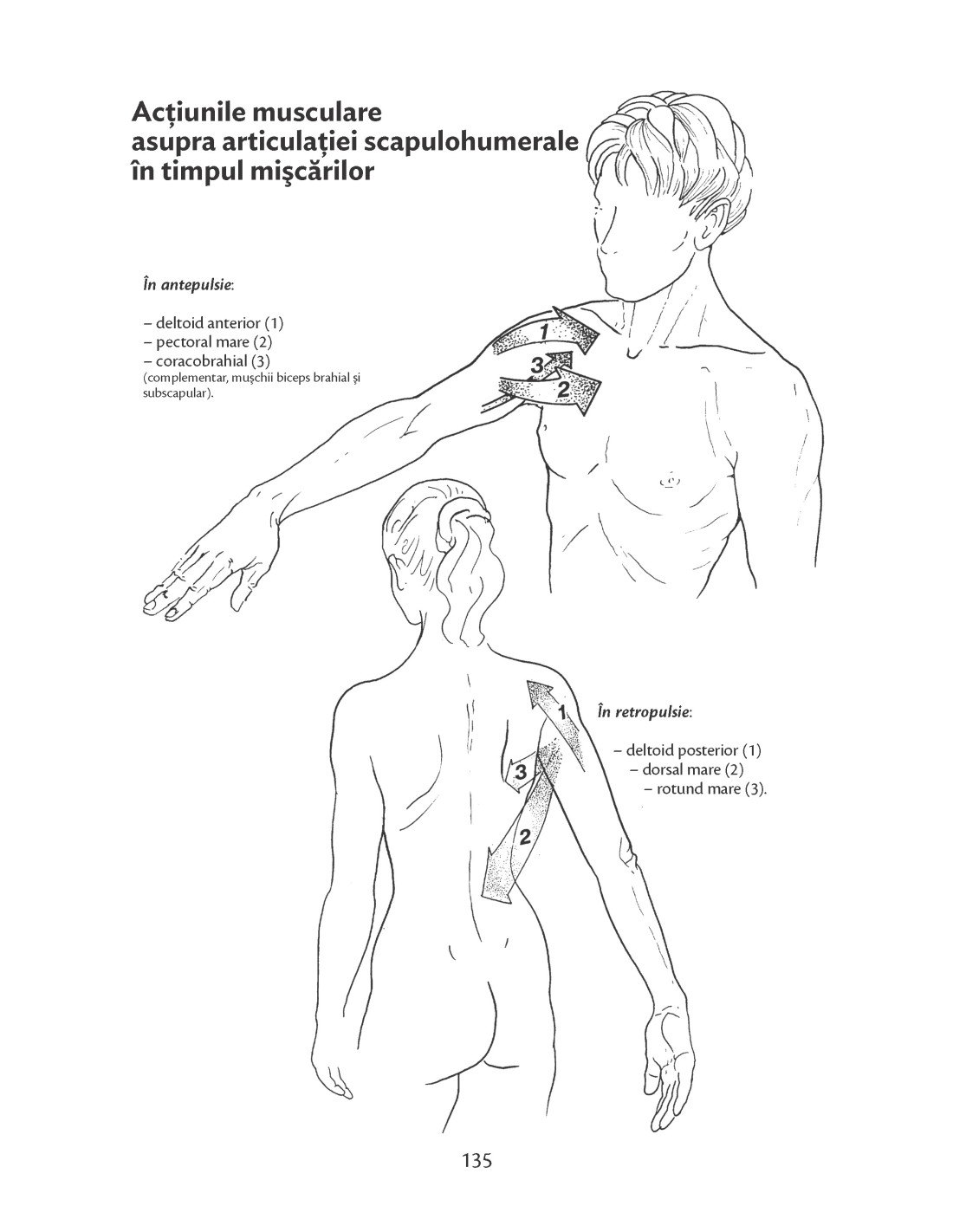 Acțiunile musculare asupra articulației scapulohumerale în timpul mişcărilor

În antepulsie:

– deltoid anterior (1)
– pectoral mare (2)
– coracobrahial (3)
(complementar, muşchii biceps brahial şi subscapular).

1
3
2

În retropulsie:

– deltoid posterior (1)
– dorsal mare (2)
– rotund mare (3).

1
3
2

135