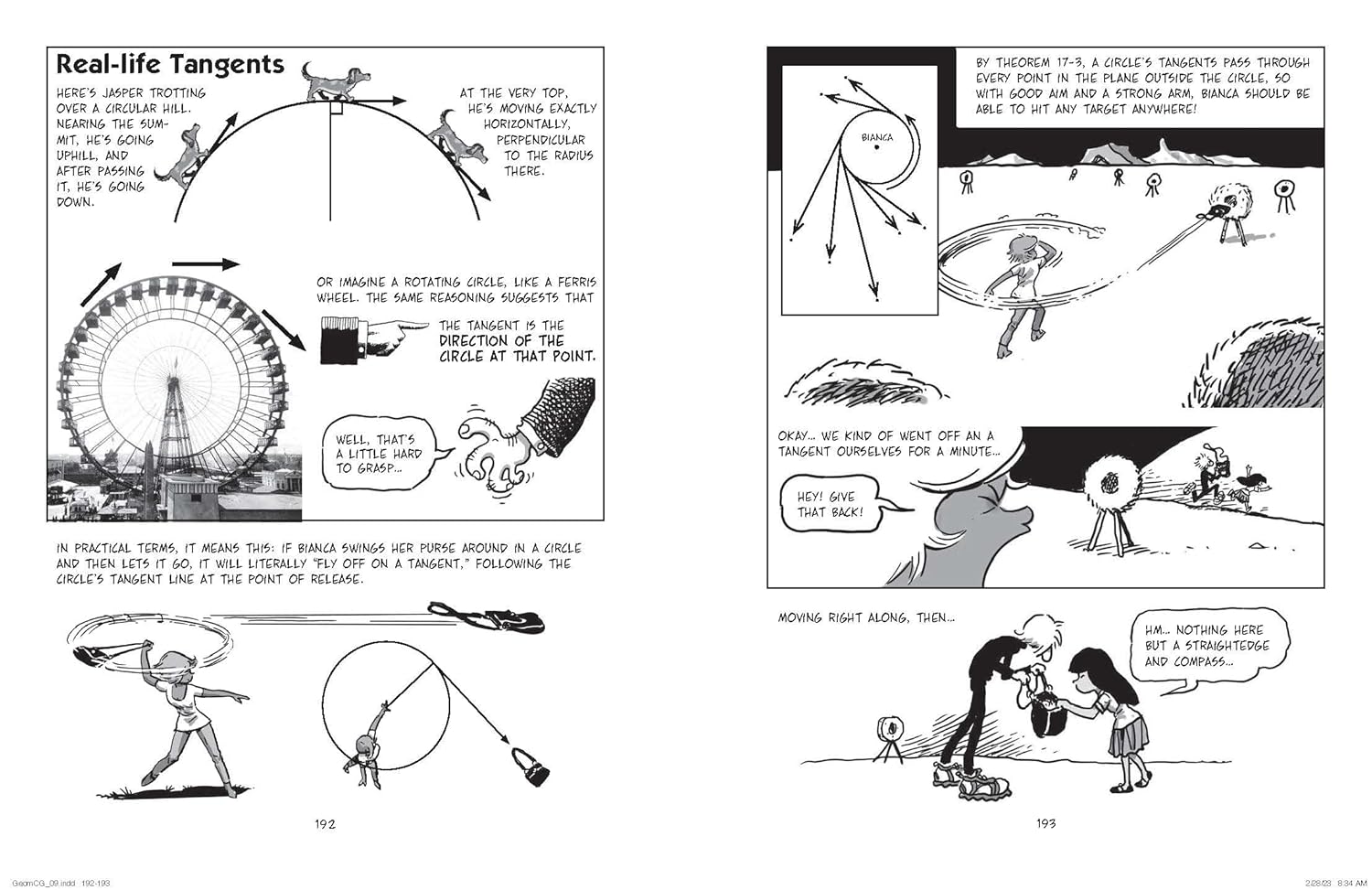 Real-life Tangents

HERE'S JASPER TROTTING OVER A CIRCULAR HILL. NEARING THE SUMMIT, HE'S GOING UPHILL, AND AFTER PASSING IT, HE'S GOING DOWN.

AT THE VERY TOP, HE'S MOVING EXACTLY HORIZONTALLY, PERPENDICULAR TO THE RADIUS THERE.

OR IMAGINE A ROTATING CIRCLE, LIKE A FERRIS WHEEL. THE SAME REASONING SUGGESTS THAT

THE TANGENT IS THE DIRECTION OF THE CIRCLE AT THAT POINT.

WELL, THAT'S A LITTLE HARD TO GRASP...

IN PRACTICAL TERMS, IT MEANS THIS: IF BIANCA SWINGS HER PURSE AROUND IN A CIRCLE AND THEN LETS IT GO, IT WILL LITERALLY "FLY OFF ON A TANGENT," FOLLOWING THE CIRCLE'S TANGENT LINE AT THE POINT OF RELEASE.

192

BIANCA

BY THEOREM 17-3, A CIRCLE'S TANGENTS PASS THROUGH EVERY POINT IN THE PLANE OUTSIDE THE CIRCLE, SO WITH GOOD AIM AND A STRONG ARM, BIANCA SHOULD BE ABLE TO HIT ANY TARGET ANYWHERE!

OKAY... WE KIND OF WENT OFF AN A TANGENT OURSELVES FOR A MINUTE...

HEY! GIVE THAT BACK!

MOVING RIGHT ALONG, THEN...

HM... NOTHING HERE BUT A STRAIGHTEDGE AND COMPASS...

193

GeomCG_09.indd 192-193

2/28/23 8:34 AM