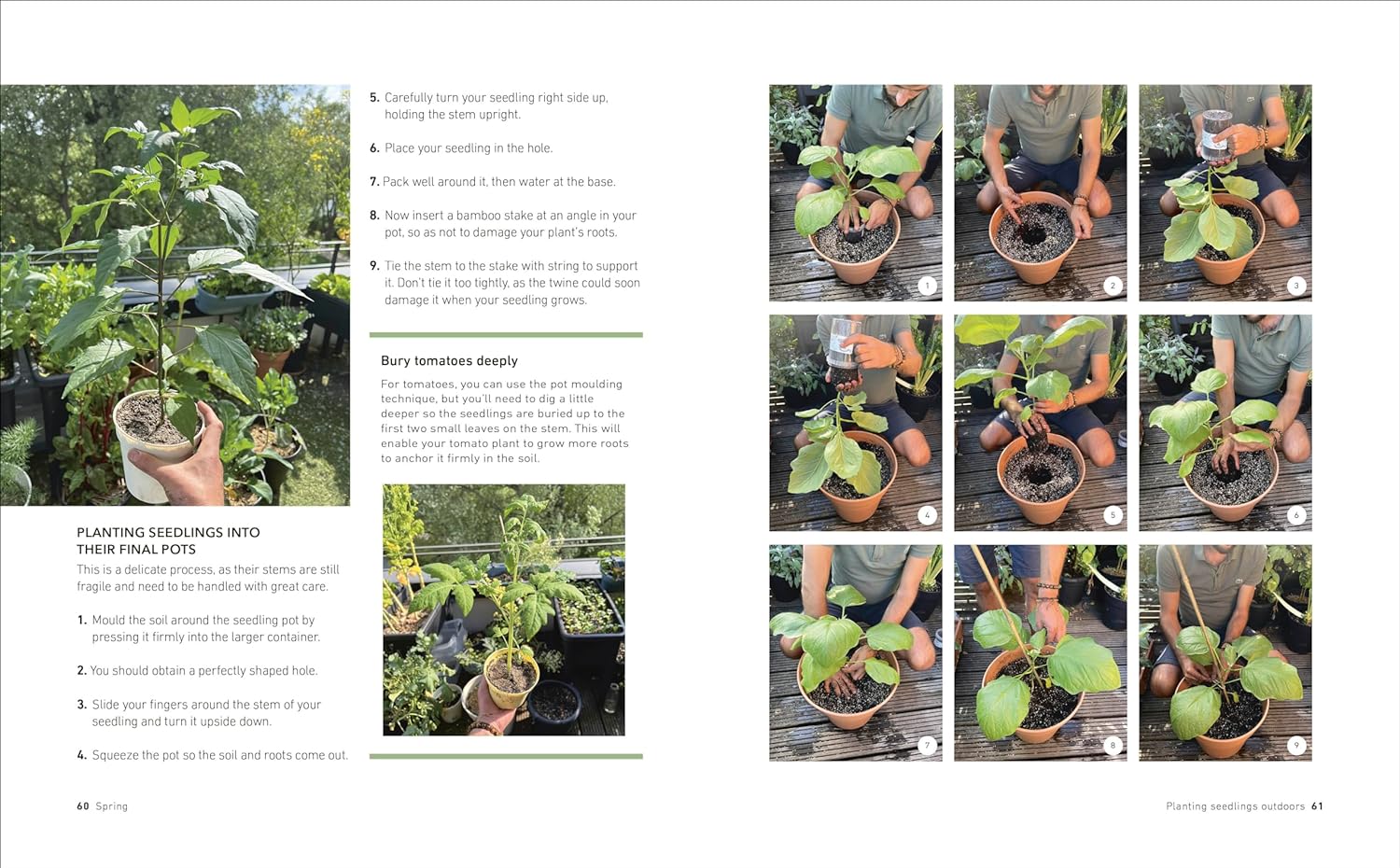 PLANTING SEEDLINGS INTO THEIR FINAL POTS

This is a delicate process, as their stems are still fragile and need to be handled with great care.

1. Mould the soil around the seedling pot by pressing it firmly into the larger container.

2. You should obtain a perfectly shaped hole.

3. Slide your fingers around the stem of your seedling and turn it upside down.

4. Squeeze the pot so the soil and roots come out.

5. Carefully turn your seedling right side up, holding the stem upright.

6. Place your seedling in the hole.

7. Pack well around it, then water at the base.

8. Now insert a bamboo stake at an angle in your pot, so as not to damage your plant's roots.

9. Tie the stem to the stake with string to support it. Don't tie it too tightly, as the twine could soon damage it when your seedling grows.

Bury tomatoes deeply

For tomatoes, you can use the pot moulding technique, but you'll need to dig a little deeper so the seedlings are buried up to the first two small leaves on the stem. This will enable your tomato plant to grow more roots to anchor it firmly in the soil.

1
2
3
4
5
6
7
8
9

60 Spring

Planting seedlings outdoors 61