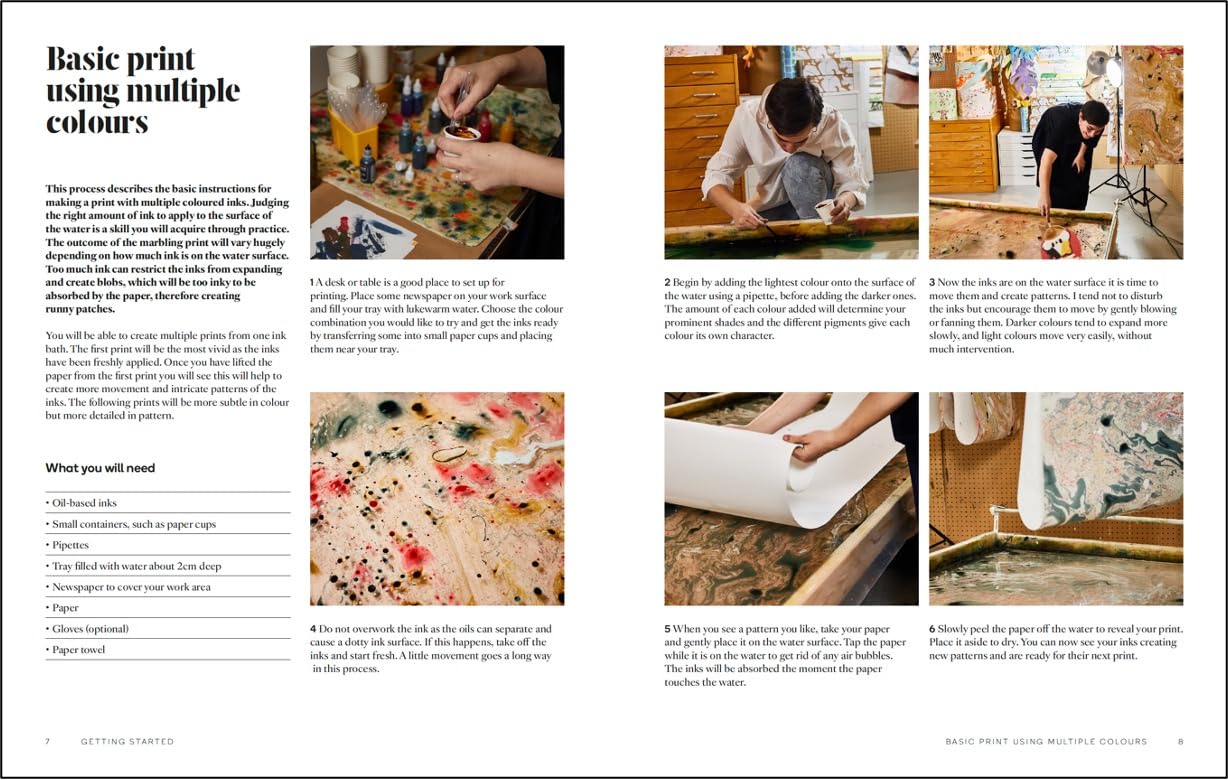 Basic print using multiple colours

This process describes the basic instructions for making a print with multiple coloured inks. Judging the right amount of ink to apply to the surface of the water is a skill you will acquire through practice. The outcome of the marbling print will vary hugely depending on how much ink is on the water surface. Too much ink can restrict the inks from expanding and create blobs, which will be too inky to be absorbed by the paper, therefore creating runny patches.

You will be able to create multiple prints from one ink bath. The first print will be the most vivid as the inks have been freshly applied. Once you have lifted the paper from the first print you will see this will help to create more movement and intricate patterns of the inks. The following prints will be more subtle in colour but more detailed in pattern.

What you will need

• Oil-based inks
• Small containers, such as paper cups
• Pipettes
• Tray filled with water about 2cm deep
• Newspaper to cover your work area
• Paper
• Gloves (optional)
• Paper towel

1 A desk or table is a good place to set up for printing. Place some newspaper on your work surface and fill your tray with lukewarm water. Choose the colour combination you would like to try and get the inks ready by transferring some into small paper cups and placing them near your tray.

4 Do not overwork the ink as the oils can separate and cause a dotty ink surface. If this happens, take off the inks and start fresh. A little movement goes a long way in this process.

2 Begin by adding the lightest colour onto the surface of the water using a pipette, before adding the darker ones. The amount of each colour added will determine your prominent shades and the different pigments give each colour its own character.

3 Now the inks are on the water surface it is time to move them and create patterns. I tend not to disturb the inks but encourage them to move by gently blowing or fanning them. Darker colours tend to expand more slowly, and light colours move very easily, without much intervention.

5 When you see a pattern you like, take your paper and gently place it on the water surface. Tap the paper while it is on the water to get rid of any air bubbles. The inks will be absorbed the moment the paper touches the water.

6 Slowly peel the paper off the water to reveal your print. Place it aside to dry. You can now see your inks creating new patterns and are ready for their next print.

7 GETTING STARTED

BASIC PRINT USING MULTIPLE COLOURS 8