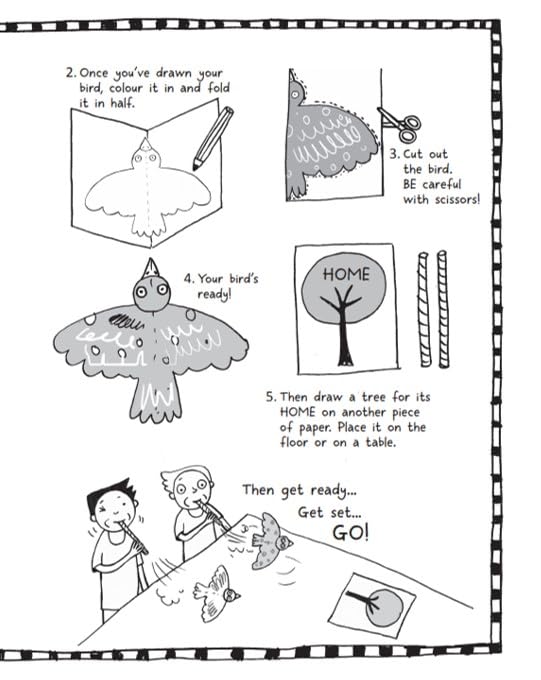 2. Once you've drawn your bird, colour it in and fold it in half.

3. Cut out the bird. BE careful with scissors!

4. Your bird's ready!

HOME

5. Then draw a tree for its HOME on another piece of paper. Place it on the floor or on a table.

Then get ready...

Get set...

GO!