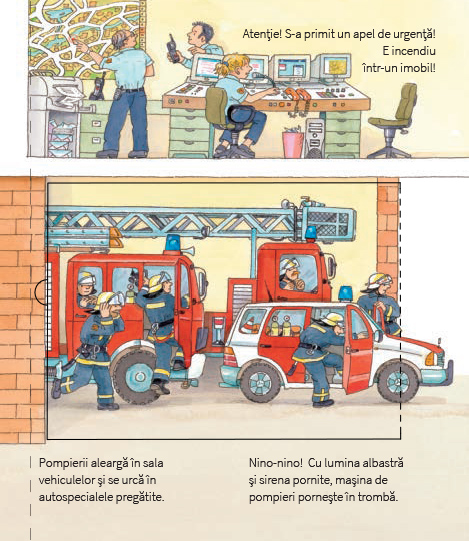 Atenţie! S-a primit un apel de urgenţă! E incendiu într-un imobil!

Pompierii aleargă în sala vehiculelor şi se urcă în autospecialele pregătite.

Nino-nino! Cu lumina albastră şi sirena pornite, maşina de pompieri porneşte în trombă.