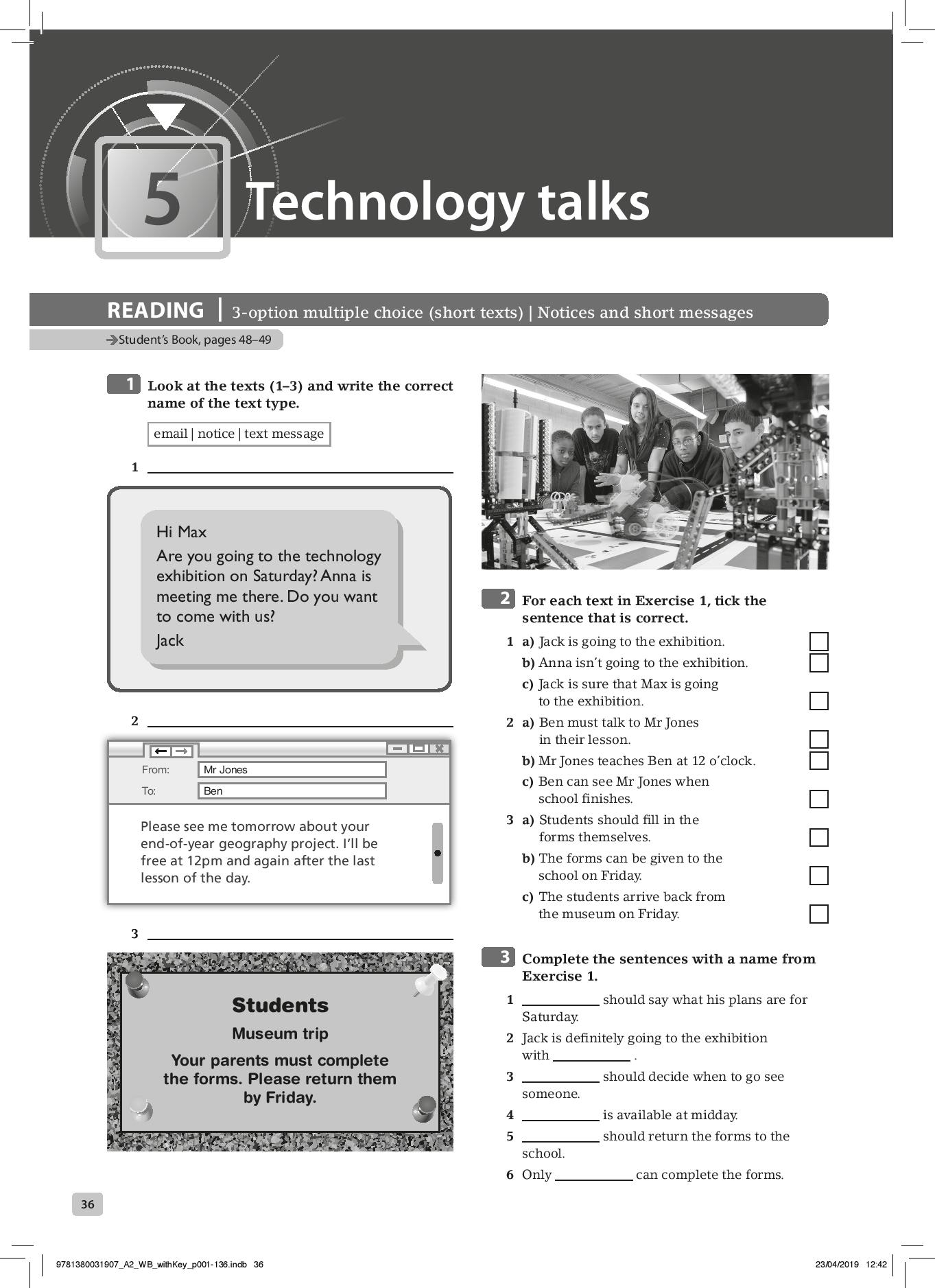 5 Technology talks

READING | 3-option multiple choice (short texts) | Notices and short messages

Student's Book, pages 48–49

1 Look at the texts (1–3) and write the correct name of the text type.

email | notice | text message

1 ____________

Hi Max
Are you going to the technology exhibition on Saturday? Anna is meeting me there. Do you want to come with us?
Jack

2 ____________

From: Mr Jones
To: Ben

Please see me tomorrow about your end-of-year geography project. I'll be free at 12pm and again after the last lesson of the day.

3 ____________

Students
Museum trip
Your parents must complete the forms. Please return them by Friday.

2 For each text in Exercise 1, tick the sentence that is correct.

1 a) Jack is going to the exhibition.
b) Anna isn't going to the exhibition.
c) Jack is sure that Max is going to the exhibition.
2 a) Ben must talk to Mr Jones in their lesson.
b) Mr Jones teaches Ben at 12 o'clock.
c) Ben can see Mr Jones when school finishes.
3 a) Students should fill in the forms themselves.
b) The forms can be given to the school on Friday.
c) The students arrive back from the museum on Friday.

3 Complete the sentences with a name from Exercise 1.

1 ____________ should say what his plans are for Saturday.
2 Jack is definitely going to the exhibition with ____________ .
3 ____________ should decide when to go see someone.
4 ____________ is available at midday.
5 ____________ should return the forms to the school.
6 Only ____________ can complete the forms.

36

9781380031907_A2_WB_withKey_p001-136.indb 36 23/04/2019 12:42