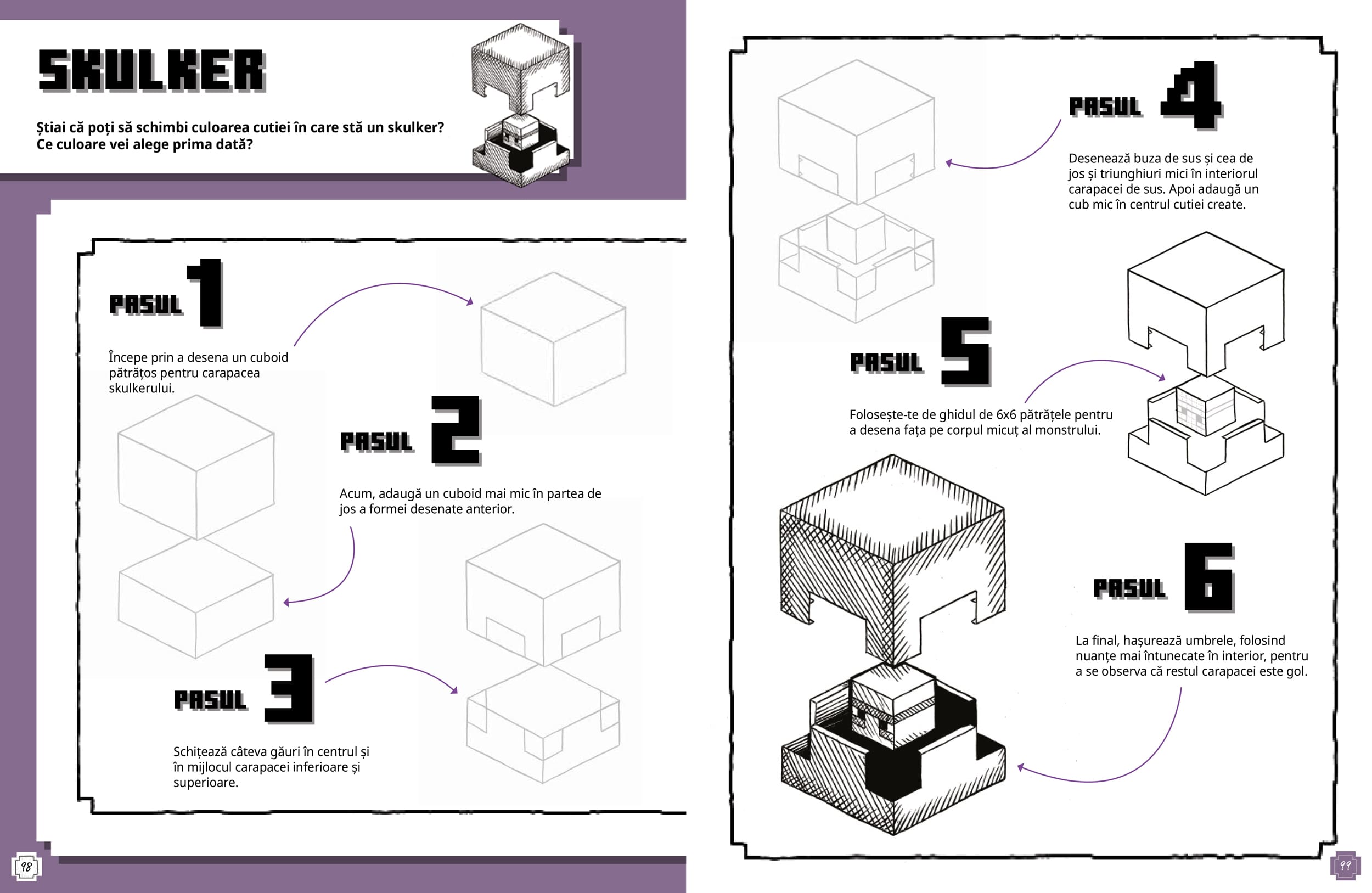 SKULKER

Știai că poți să schimbi culoarea cutiei în care stă un skulker? Ce culoare vei alege prima dată?

PASUL 1

Începe prin a desena un cuboid pătrățos pentru carapacea skulkerului.

PASUL 2

Acum, adaugă un cuboid mai mic în partea de jos a formei desenate anterior.

PASUL 3

Schițează câteva găuri în centrul și în mijlocul carapacei inferioare și superioare.

98

PASUL 4

Desenează buza de sus și cea de jos și triunghiuri mici în interiorul carapacei de sus. Apoi adaugă un cub mic în centrul cutiei create.

PASUL 5

Folosește-te de ghidul de 6x6 pătrățele pentru a desena fața pe corpul micuț al monstrului.

PASUL 6

La final, hașurează umbrele, folosind nuanțe mai întunecate în interior, pentru a se observa că restul carapacei este gol.

99