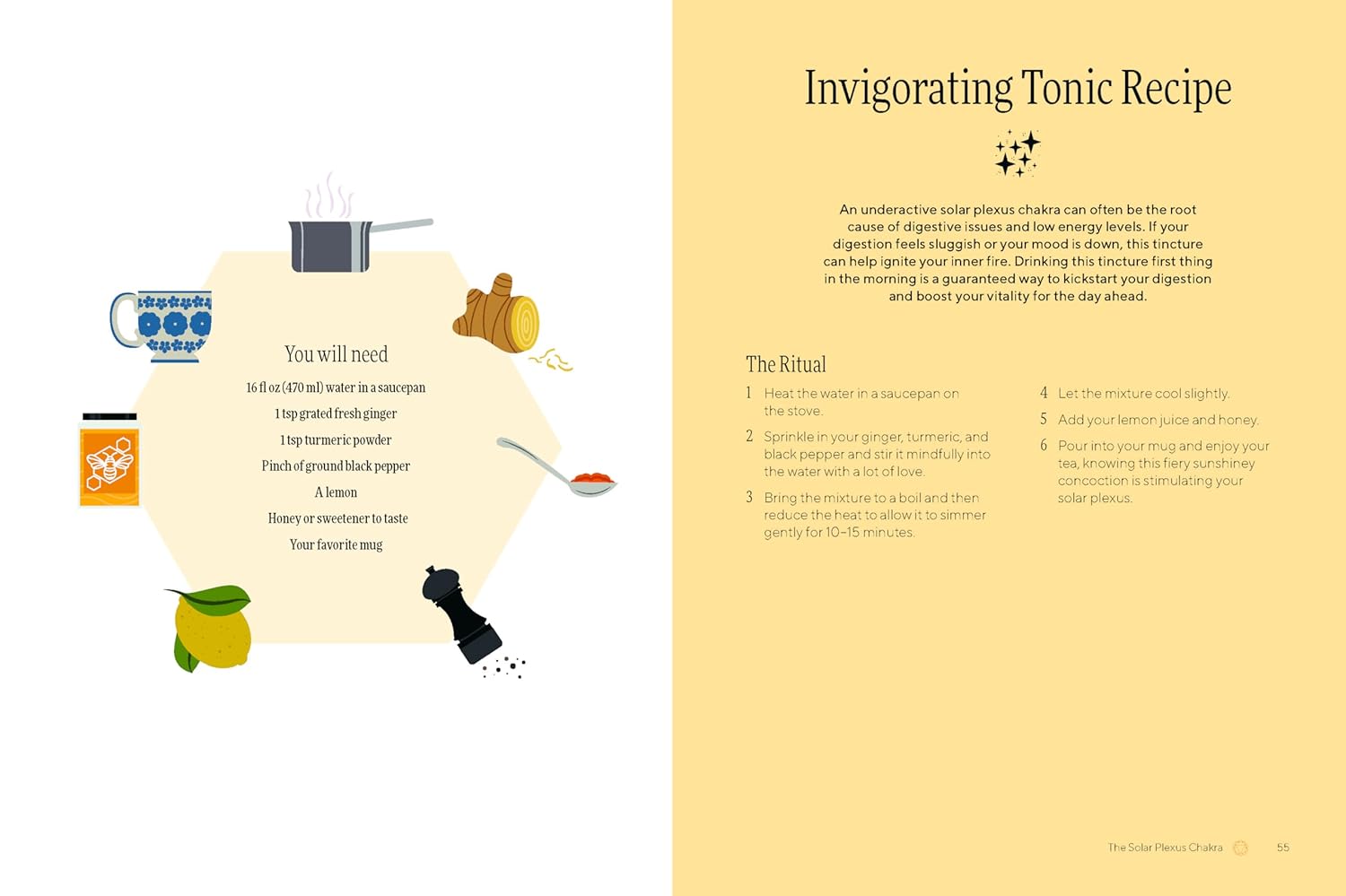 You will need

16 fl oz (470 ml) water in a saucepan

1 tsp grated fresh ginger

1 tsp turmeric powder

Pinch of ground black pepper

A lemon

Honey or sweetener to taste

Your favorite mug

Invigorating Tonic Recipe

An underactive solar plexus chakra can often be the root cause of digestive issues and low energy levels. If your digestion feels sluggish or your mood is down, this tincture can help ignite your inner fire. Drinking this tincture first thing in the morning is a guaranteed way to kickstart your digestion and boost your vitality for the day ahead.

The Ritual

1 Heat the water in a saucepan on the stove.

2 Sprinkle in your ginger, turmeric, and black pepper and stir it mindfully into the water with a lot of love.

3 Bring the mixture to a boil and then reduce the heat to allow it to simmer gently for 10–15 minutes.

4 Let the mixture cool slightly.

5 Add your lemon juice and honey.

6 Pour into your mug and enjoy your tea, knowing this fiery sunshiney concoction is stimulating your solar plexus.

The Solar Plexus Chakra 55