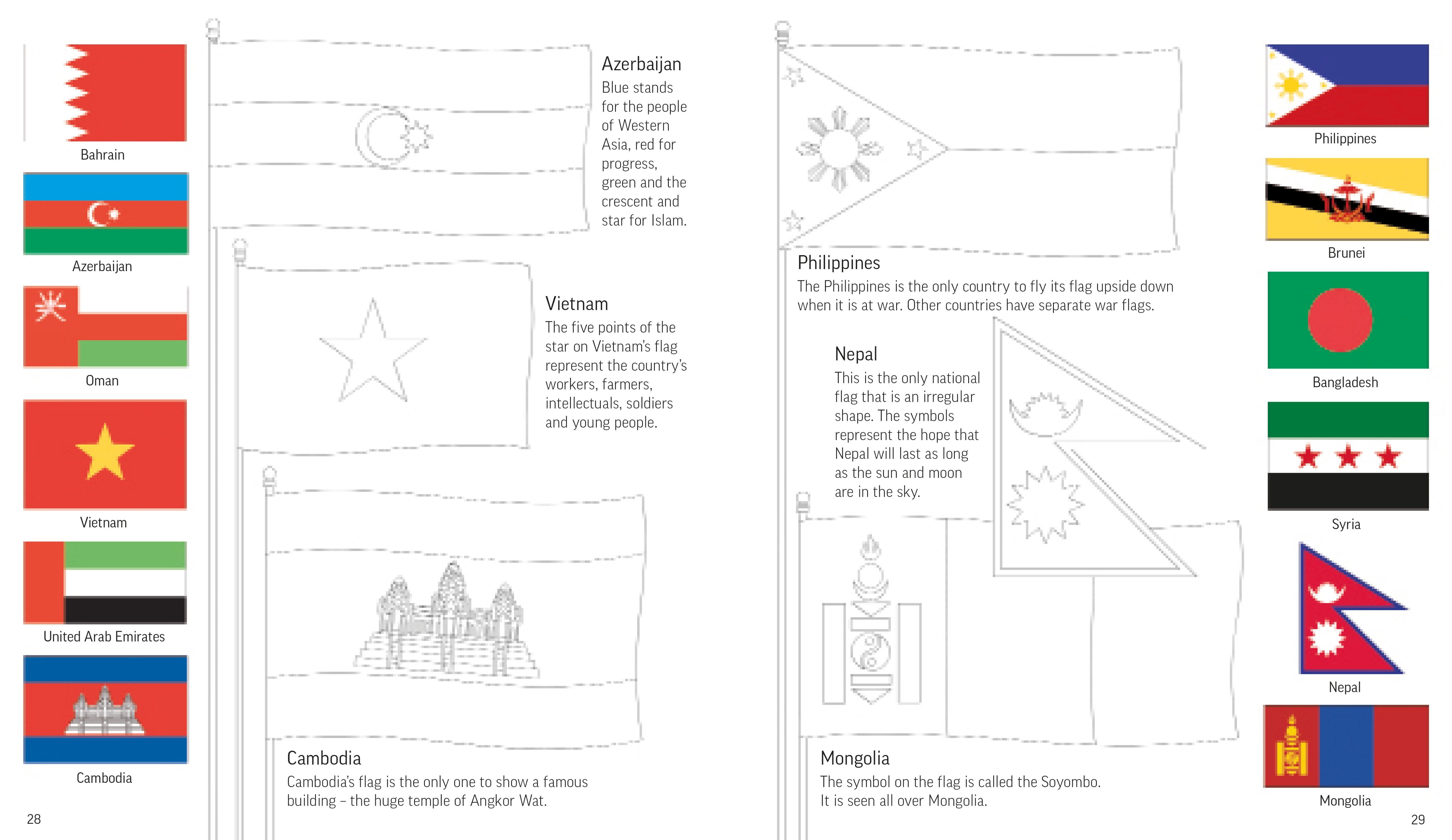 Bahrain

Azerbaijan

Oman

Vietnam

United Arab Emirates

Cambodia

28

Azerbaijan
Blue stands for the people of Western Asia, red for progress, green and the crescent and star for Islam.

Vietnam
The five points of the star on Vietnam's flag represent the country's workers, farmers, intellectuals, soldiers and young people.

Cambodia
Cambodia's flag is the only one to show a famous building – the huge temple of Angkor Wat.

Philippines
The Philippines is the only country to fly its flag upside down when it is at war. Other countries have separate war flags.

Nepal
This is the only national flag that is an irregular shape. The symbols represent the hope that Nepal will last as long as the sun and moon are in the sky.

Mongolia
The symbol on the flag is called the Soyombo. It is seen all over Mongolia.

Philippines

Brunei

Bangladesh

Syria

Nepal

Mongolia

29