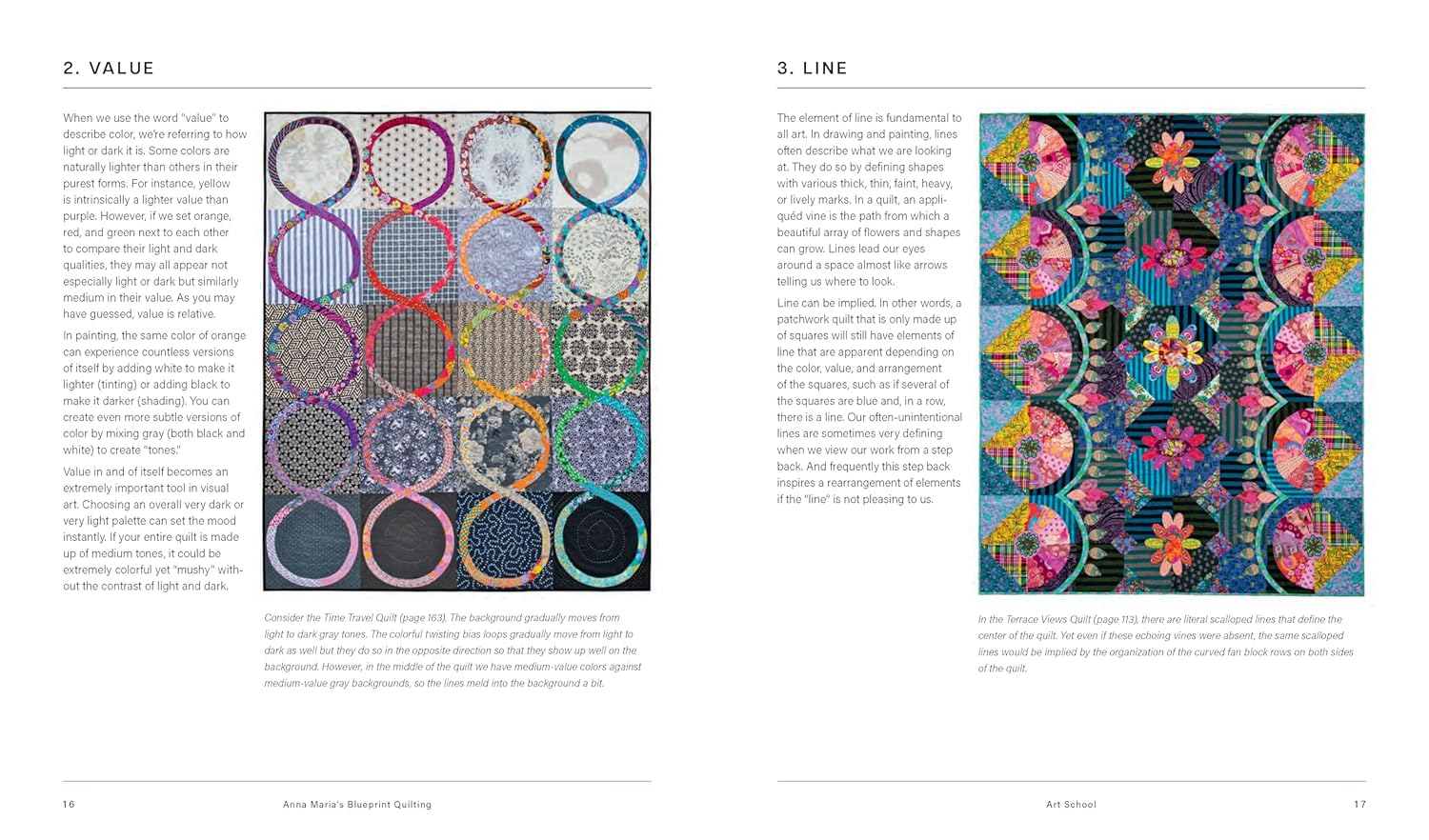 2. VALUE

When we use the word "value" to describe color, we're referring to how light or dark it is. Some colors are naturally lighter than others in their purest forms. For instance, yellow is intrinsically a lighter value than purple. However, if we set orange, red, and green next to each other to compare their light and dark qualities, they may all appear not especially light or dark but similarly medium in their value. As you may have guessed, value is relative.

In painting, the same color of orange can experience countless versions of itself by adding white to make it lighter (tinting) or adding black to make it darker (shading). You can create even more subtle versions of color by mixing gray (both black and white) to create "tones."

Value in and of itself becomes an extremely important tool in visual art. Choosing an overall very dark or very light palette can set the mood instantly. If your entire quilt is made up of medium tones, it could be extremely colorful yet "mushy" without the contrast of light and dark.

Consider the Time Travel Quilt (page 163). The background gradually moves from light to dark gray tones. The colorful twisting bias loops gradually move from light to dark as well but they do so in the opposite direction so that they show up well on the background. However, in the middle of the quilt we have medium-value colors against medium-value gray backgrounds, so the lines meld into the background a bit.

16 Anna Maria's Blueprint Quilting

3. LINE

The element of line is fundamental to all art. In drawing and painting, lines often describe what we are looking at. They do so by defining shapes with various thick, thin, faint, heavy, or lively marks. In a quilt, an appliquéd vine is the path from which a beautiful array of flowers and shapes can grow. Lines lead our eyes around a space almost like arrows telling us where to look.

Line can be implied. In other words, a patchwork quilt that is only made up of squares will still have elements of line that are apparent depending on the color, value, and arrangement of the squares, such as if several of the squares are blue and, in a row, there is a line. Our often-unintentional lines are sometimes very defining when we view our work from a step back. And frequently this step back inspires a rearrangement of elements if the "line" is not pleasing to us.

In the Terrace Views Quilt (page 113), there are literal scalloped lines that define the center of the quilt. Yet even if these echoing vines were absent, the same scalloped lines would be implied by the organization of the curved fan block rows on both sides of the quilt.

Art School 17