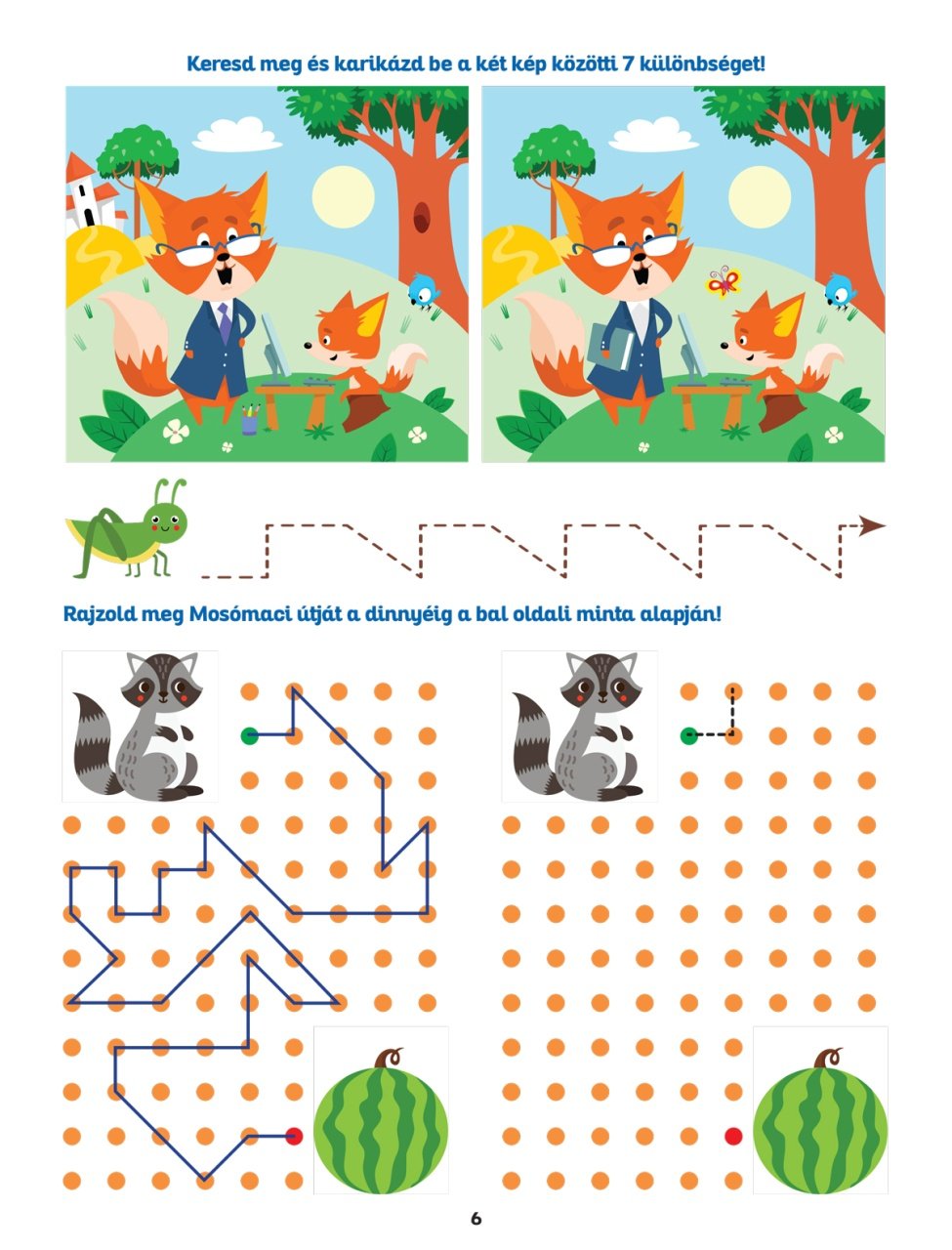 Keresd meg és karikázd be a két kép közötti 7 különbséget!

Rajzold meg Mosómaci útját a dinnyéig a bal oldali minta alapján!

6