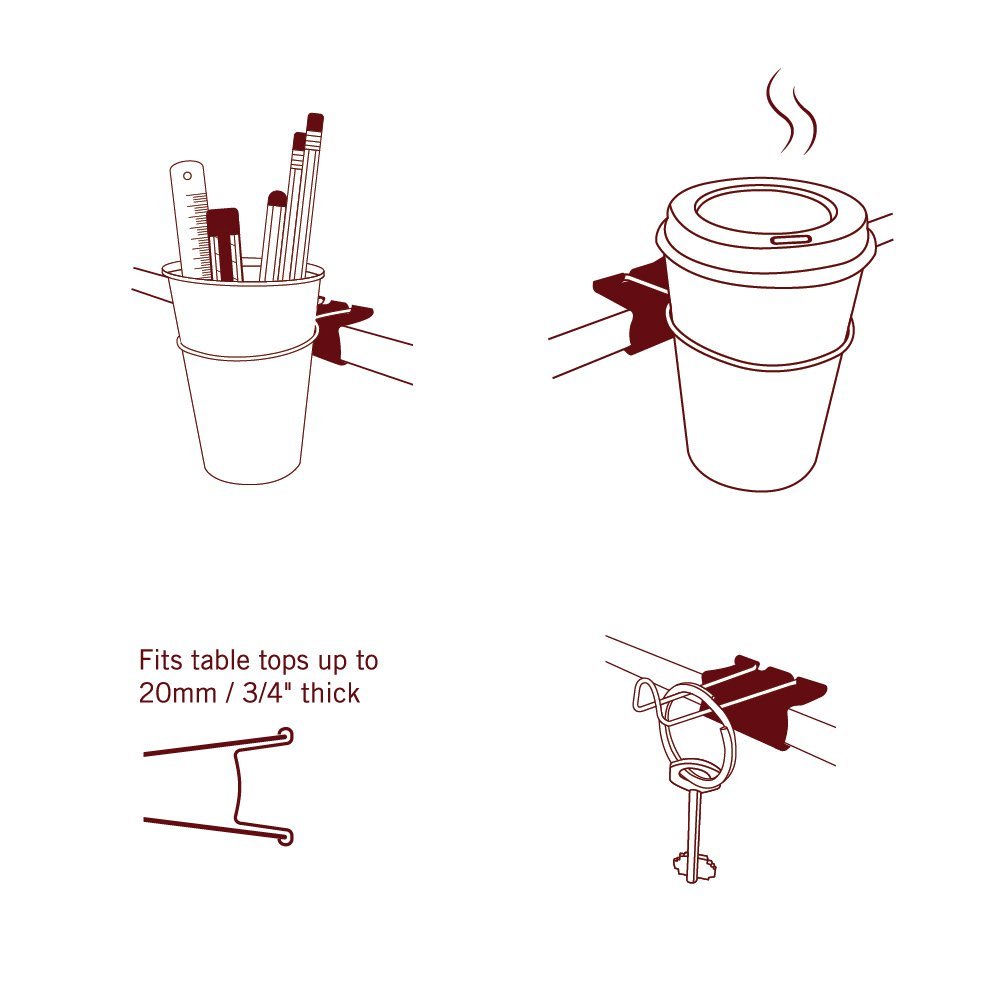 Fits table tops up to 20mm / 3/4" thick