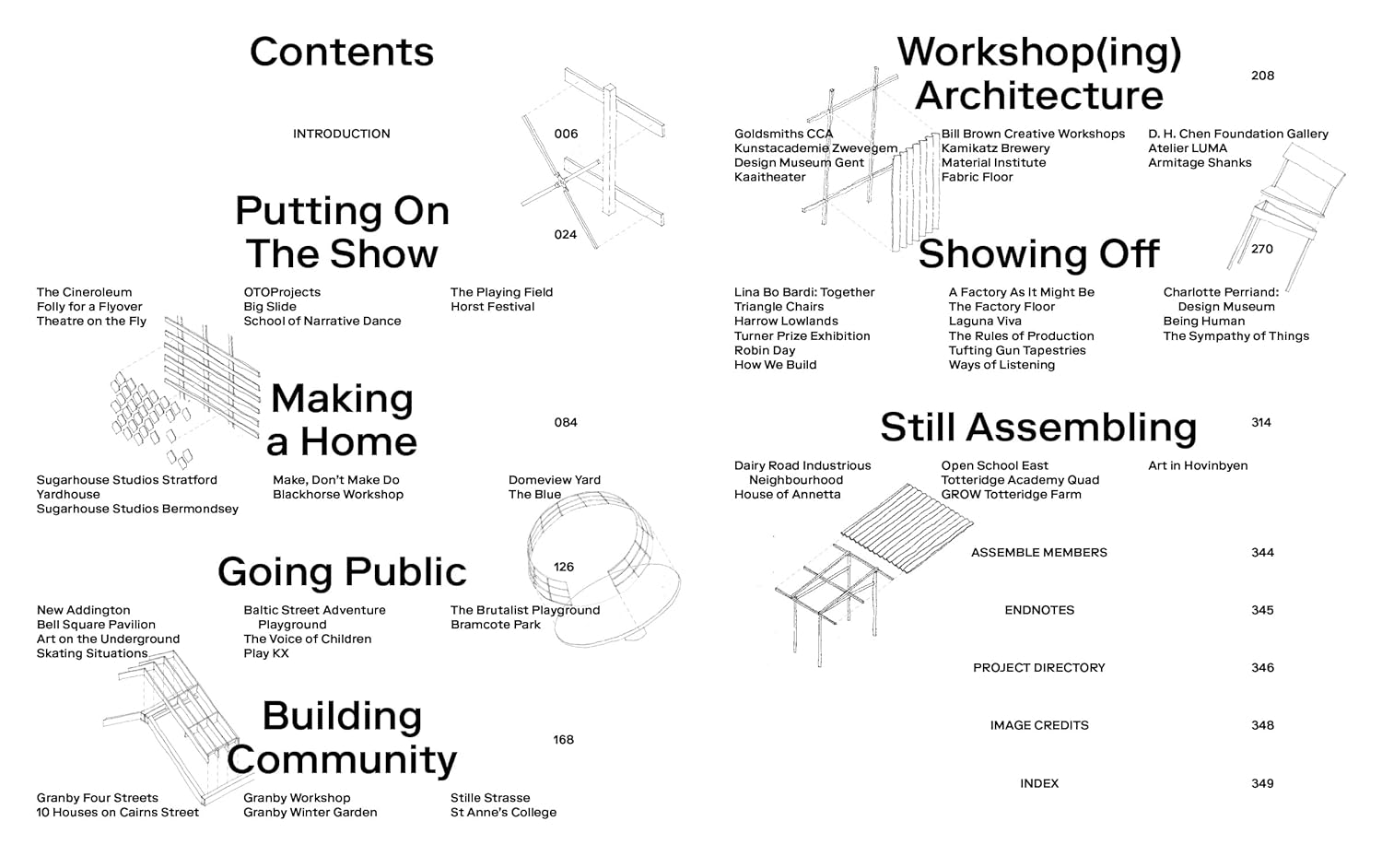 Contents

INTRODUCTION 006

Putting On The Show 024

The Cineroleum
Folly for a Flyover
Theatre on the Fly

OTOProjects
Big Slide
School of Narrative Dance

The Playing Field
Horst Festival

Making a Home 084

Sugarhouse Studios Stratford
Yardhouse
Sugarhouse Studios Bermondsey

Make, Don't Make Do
Blackhorse Workshop

Domeview Yard
The Blue

Going Public 126

New Addington
Bell Square Pavilion
Art on the Underground
Skating Situations

Baltic Street Adventure Playground
The Voice of Children
Play KX

The Brutalist Playground
Bramcote Park

Building Community 168

Granby Four Streets
10 Houses on Cairns Street

Granby Workshop
Granby Winter Garden

Stille Strasse
St Anne's College

Workshop(ing) Architecture 208

Goldsmiths CCA
Kunstacademie Zwevegem
Design Museum Gent
Kaaitheater

Bill Brown Creative Workshops
Kamikatz Brewery
Material Institute
Fabric Floor

D. H. Chen Foundation Gallery
Atelier LUMA
Armitage Shanks

Showing Off 270

Lina Bo Bardi: Together
Triangle Chairs
Harrow Lowlands
Turner Prize Exhibition
Robin Day
How We Build

A Factory As It Might Be
The Factory Floor
Laguna Viva
The Rules of Production
Tufting Gun Tapestries
Ways of Listening

Charlotte Perriand: Design Museum
Being Human
The Sympathy of Things

Still Assembling 314

Dairy Road Industrious Neighbourhood
House of Annetta

Open School East
Totteridge Academy Quad
GROW Totteridge Farm

Art in Hovinbyen

ASSEMBLE MEMBERS 344

ENDNOTES 345

PROJECT DIRECTORY 346

IMAGE CREDITS 348

INDEX 349