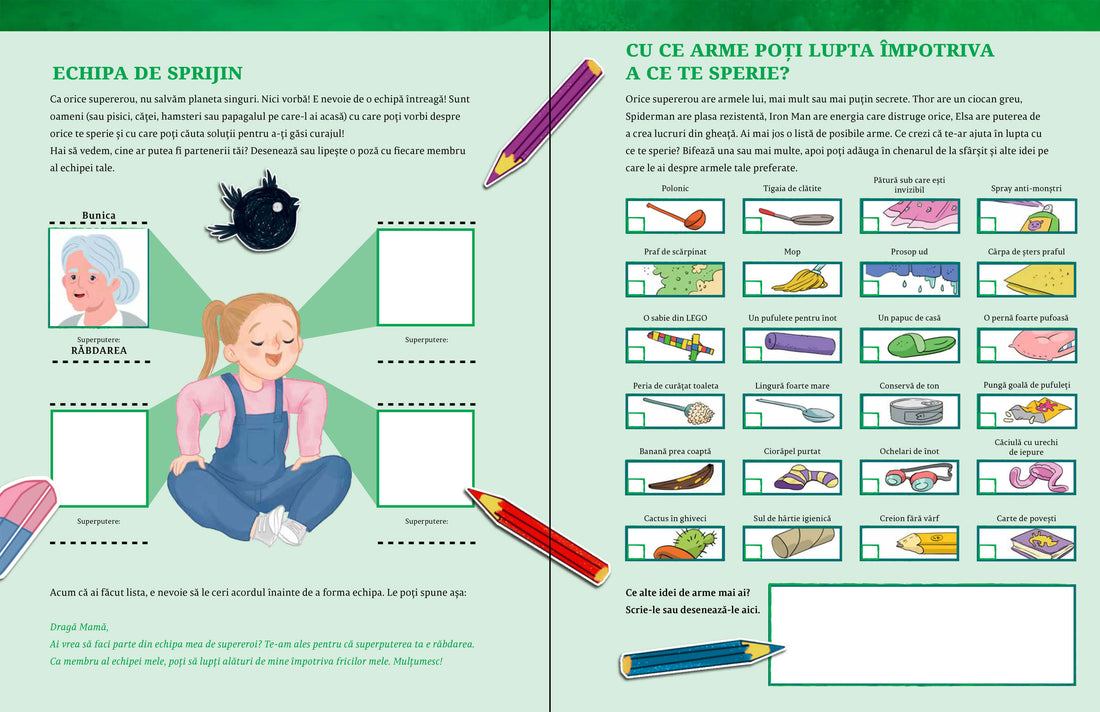 ECHIPA DE SPRIJIN

Ca orice supererou, nu salvăm planeta singuri. Nici vorbă! E nevoie de o echipă întreagă! Sunt oameni (sau pisici, căței, hamsteri sau papagalul pe care-l ai acasă) cu care poți vorbi despre orice te sperie și cu care poți căuta soluții pentru a-ți găsi curajul!
Hai să vedem, cine ar putea fi partenerii tăi? Desenează sau lipește o poză cu fiecare membru al echipei tale.

Bunica

Superputere:
RĂBDAREA

Superputere:

Superputere:

Superputere:

Acum că ai făcut lista, e nevoie să le ceri acordul înainte de a forma echipa. Le poți spune așa:

Dragă Mamă,
Ai vrea să faci parte din echipa mea de supereroi? Te-am ales pentru că superputerea ta e răbdarea.
Ca membru al echipei mele, poți să lupți alături de mine împotriva fricilor mele. Mulțumesc!

CU CE ARME POȚI LUPTA ÎMPOTRIVA A CE TE SPERIE?

Orice supererou are armele lui, mai mult sau mai puțin secrete. Thor are un ciocan greu, Spiderman are plasa rezistentă, Iron Man are energia care distruge orice, Elsa are puterea de a crea lucruri din gheață. Ai mai jos o listă de posibile arme. Ce crezi că te-ar ajuta în lupta cu ce te sperie? Bifează una sau mai multe, apoi poți adăuga în chenarul de la sfârșit și alte idei pe care le ai despre armele tale preferate.

Polonic
Tigaia de clătite
Pătură sub care ești invizibil
Spray anti-monștri
Praf de scărpinat
Mop
Prosop ud
Cârpa de șters praful
O sabie din LEGO
Un pufulete pentru înot
Un papuc de casă
O pernă foarte pufoasă
Peria de curățat toaleta
Lingură foarte mare
Conservă de ton
Pungă goală de pufuleți
Banană prea coaptă
Ciorăpel purtat
Ochelari de înot
Căciulă cu urechi de iepure
Cactus în ghiveci
Sul de hârtie igienică
Creion fără vârf
Carte de povești

Ce alte idei de arme mai ai?
Scrie-le sau desenează-le aici.