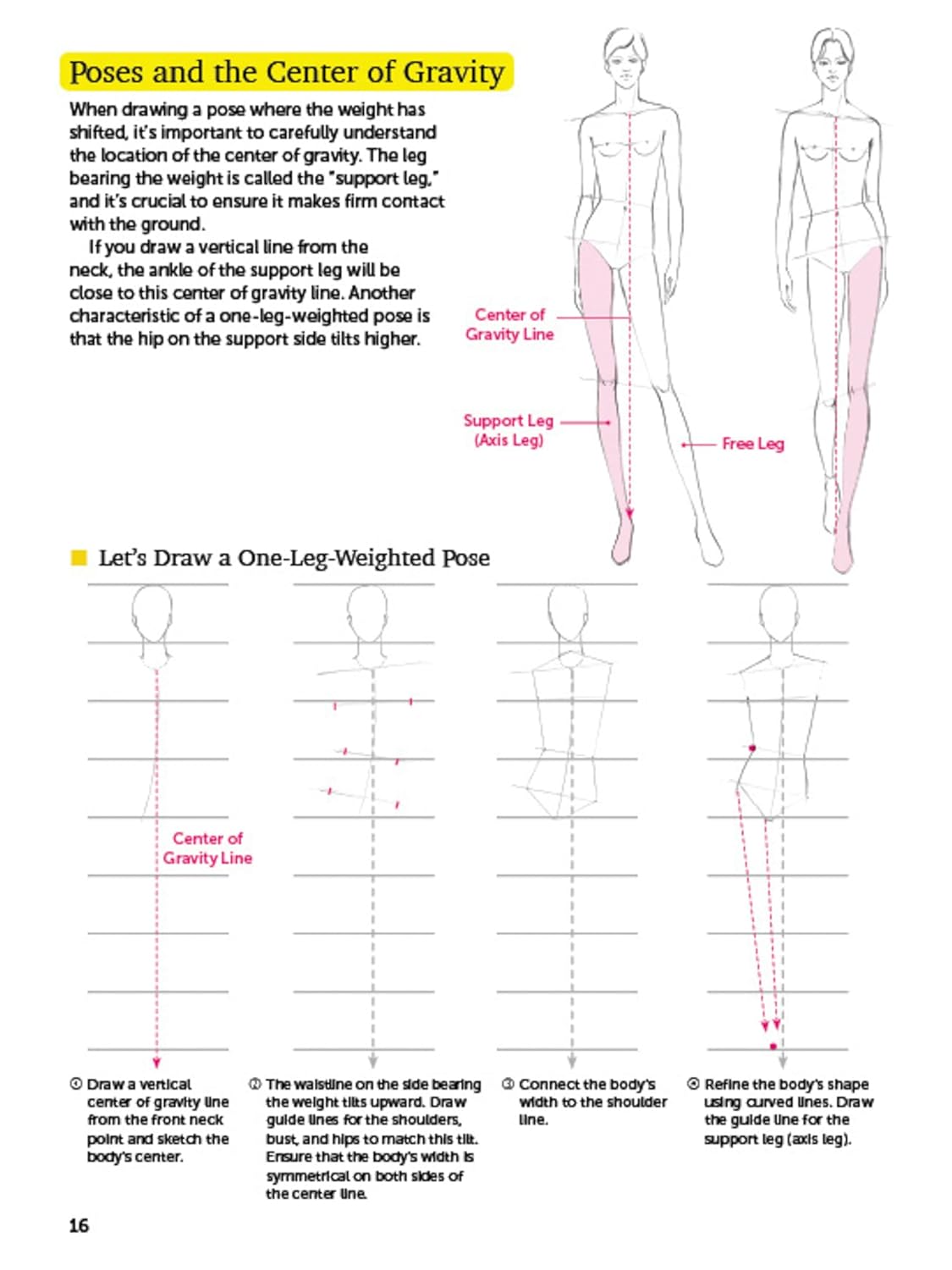 Poses and the Center of Gravity

When drawing a pose where the weight has shifted, it's important to carefully understand the location of the center of gravity. The leg bearing the weight is called the "support leg," and it's crucial to ensure it makes firm contact with the ground.

If you draw a vertical line from the neck, the ankle of the support leg will be close to this center of gravity line. Another characteristic of a one-leg-weighted pose is that the hip on the support side tilts higher.

Center of Gravity Line

Support Leg (Axis Leg)

Free Leg

Let's Draw a One-Leg-Weighted Pose

Center of Gravity Line

① Draw a vertical center of gravity line from the front neck point and sketch the body's center.

② The waistline on the side bearing the weight tilts upward. Draw guide lines for the shoulders, bust, and hips to match this tilt. Ensure that the body's width is symmetrical on both sides of the center line.

③ Connect the body's width to the shoulder line.

④ Refine the body's shape using curved lines. Draw the guide line for the support leg (axis leg).

16