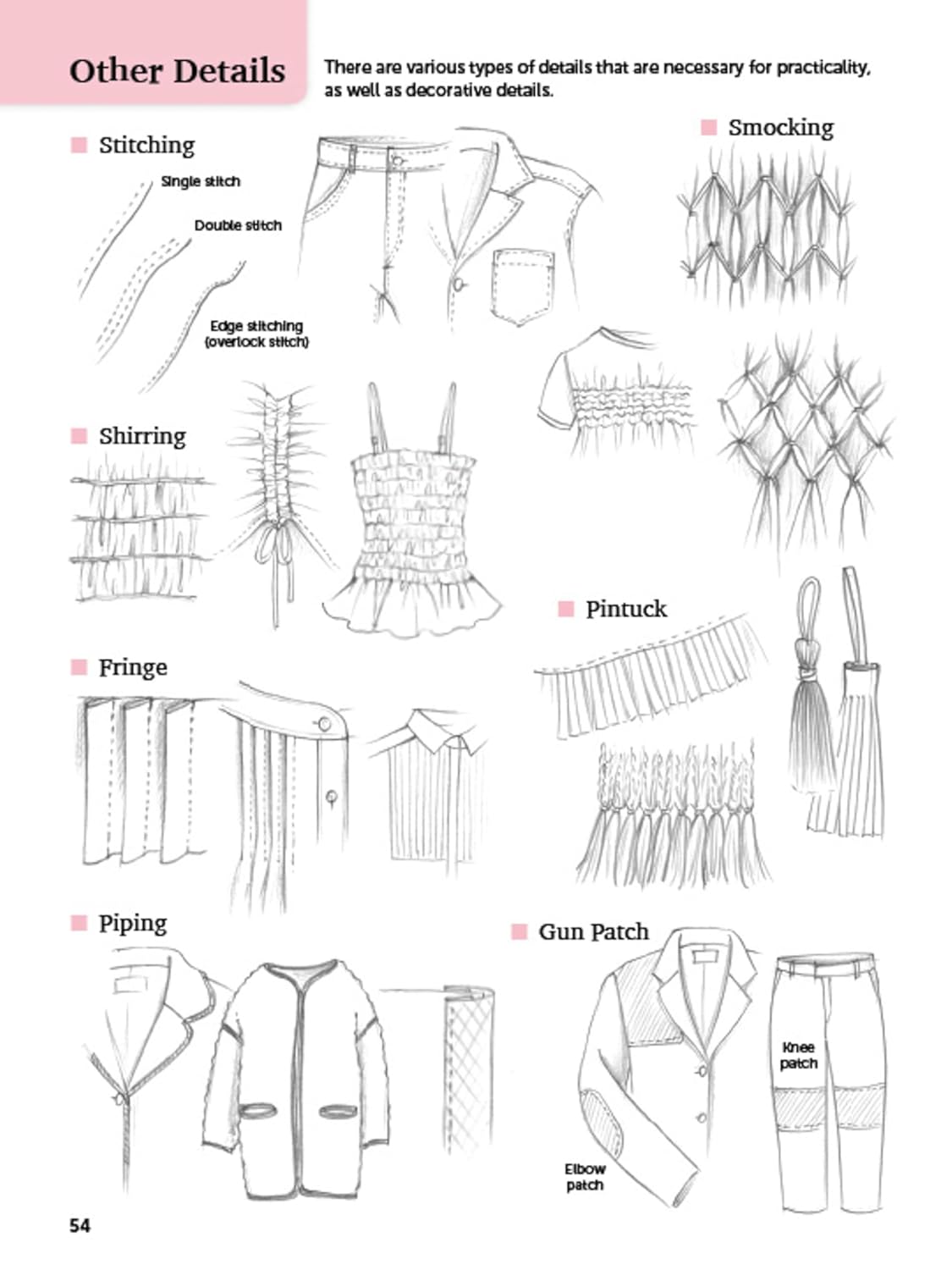 Other Details

There are various types of details that are necessary for practicality, as well as decorative details.

Stitching

Single stitch

Double stitch

Edge stitching (overlock stitch)

Smocking

Shirring

Pintuck

Fringe

Piping

Gun Patch

Knee patch

Elbow patch

54