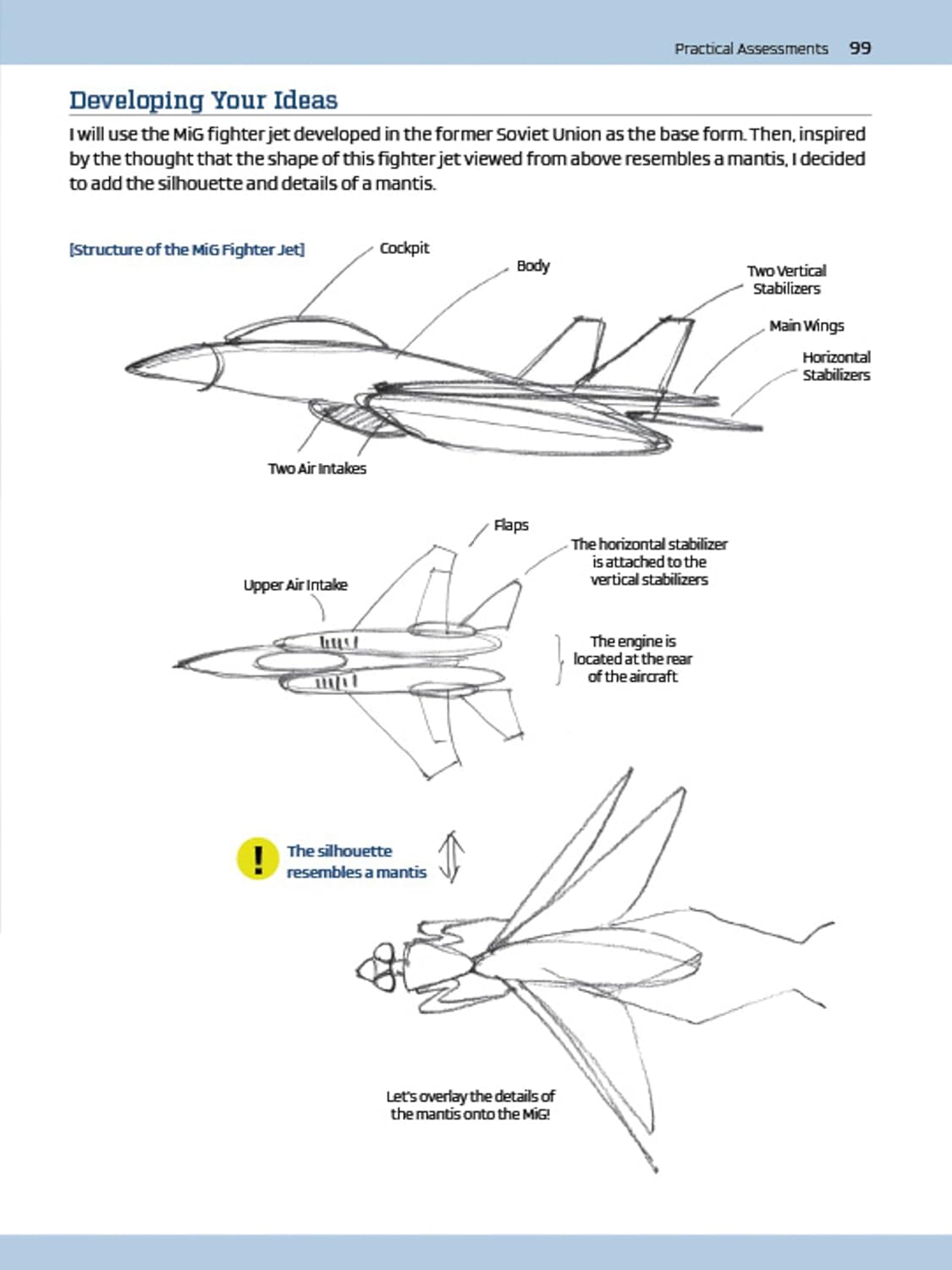 Practical Assessments 99

Developing Your Ideas

I will use the MiG fighter jet developed in the former Soviet Union as the base form. Then, inspired by the thought that the shape of this fighter jet viewed from above resembles a mantis, I decided to add the silhouette and details of a mantis.

[Structure of the MiG Fighter Jet]

Cockpit

Body

Two Vertical Stabilizers

Main Wings

Horizontal Stabilizers

Two Air Intakes

Flaps

The horizontal stabilizer is attached to the vertical stabilizers

Upper Air Intake

The engine is located at the rear of the aircraft

!

The silhouette resembles a mantis

Let's overlay the details of the mantis onto the MiG!