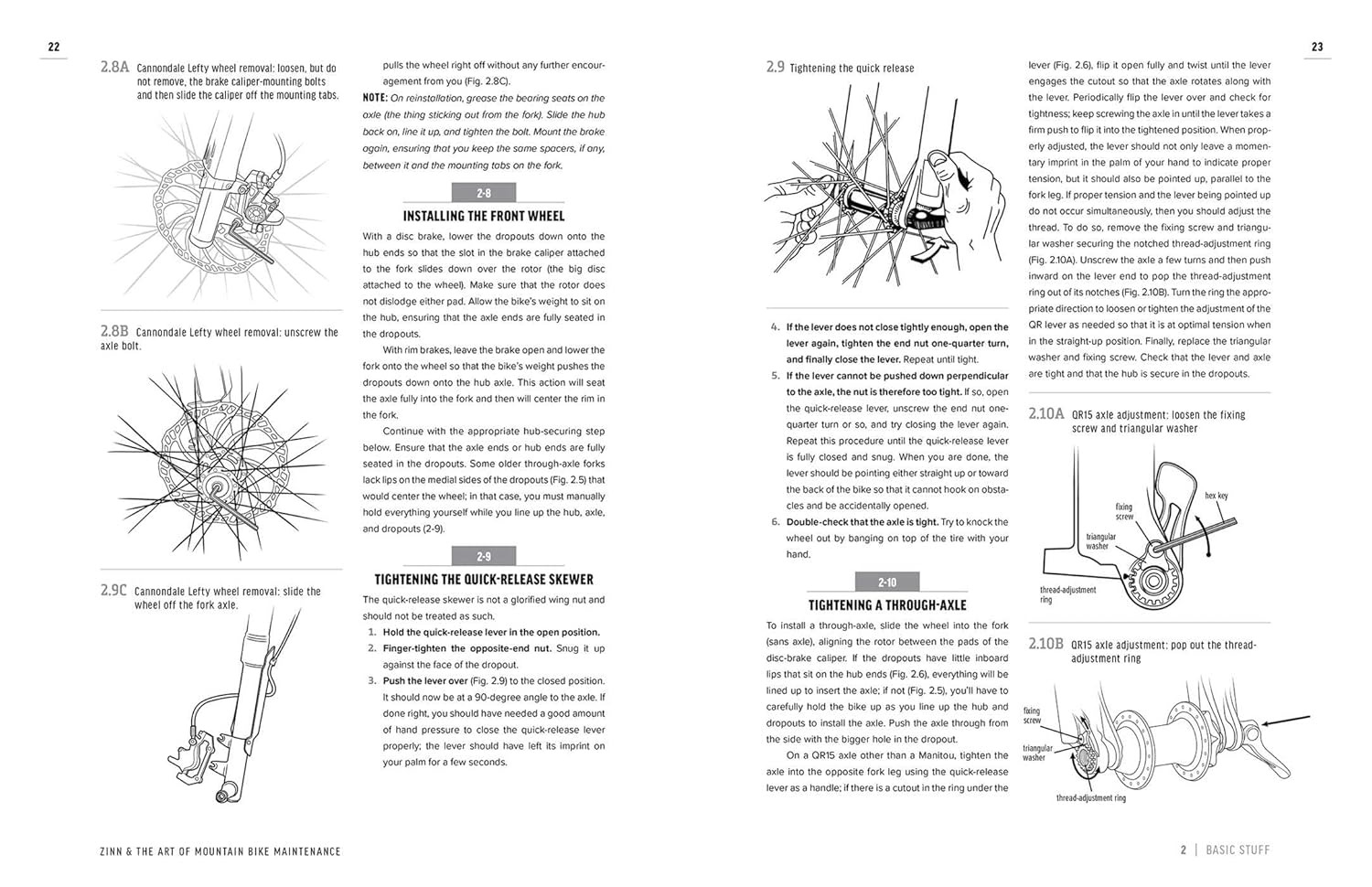 22

2.8A Cannondale Lefty wheel removal: loosen, but do not remove, the brake caliper-mounting bolts and then slide the caliper off the mounting tabs.

2.8B Cannondale Lefty wheel removal: unscrew the axle bolt.

2.9C Cannondale Lefty wheel removal: slide the wheel off the fork axle.

pulls the wheel right off without any further encouragement from you (Fig. 2.8C).

NOTE: On reinstallation, grease the bearing seats on the axle (the thing sticking out from the fork). Slide the hub back on, line it up, and tighten the bolt. Mount the brake again, ensuring that you keep the same spacers, if any, between it and the mounting tabs on the fork.

2-8

INSTALLING THE FRONT WHEEL

With a disc brake, lower the dropouts down onto the hub ends so that the slot in the brake caliper attached to the fork slides down over the rotor (the big disc attached to the wheel). Make sure that the rotor does not dislodge either pad. Allow the bike's weight to sit on the hub, ensuring that the axle ends are fully seated in the dropouts.

With rim brakes, leave the brake open and lower the fork onto the wheel so that the bike's weight pushes the dropouts down onto the hub axle. This action will seat the axle fully into the fork and then will center the rim in the fork.

Continue with the appropriate hub-securing step below. Ensure that the axle ends or hub ends are fully seated in the dropouts. Some older through-axle forks lack lips on the medial sides of the dropouts (Fig. 2.5) that would center the wheel; in that case, you must manually hold everything yourself while you line up the hub, axle, and dropouts (2-9).

2-9

TIGHTENING THE QUICK-RELEASE SKEWER

The quick-release skewer is not a glorified wing nut and should not be treated as such.

1. Hold the quick-release lever in the open position.
2. Finger-tighten the opposite-end nut. Snug it up against the face of the dropout.
3. Push the lever over (Fig. 2.9) to the closed position. It should now be at a 90-degree angle to the axle. If done right, you should have needed a good amount of hand pressure to close the quick-release lever properly; the lever should have left its imprint on your palm for a few seconds.

ZINN & THE ART OF MOUNTAIN BIKE MAINTENANCE

23

2.9 Tightening the quick release

4. If the lever does not close tightly enough, open the lever again, tighten the end nut one-quarter turn, and finally close the lever. Repeat until tight.
5. If the lever cannot be pushed down perpendicular to the axle, the nut is therefore too tight. If so, open the quick-release lever, unscrew the end nut one-quarter turn or so, and try closing the lever again. Repeat this procedure until the quick-release lever is fully closed and snug. When you are done, the lever should be pointing either straight up or toward the back of the bike so that it cannot hook on obstacles and be accidentally opened.
6. Double-check that the axle is tight. Try to knock the wheel out by banging on top of the tire with your hand.

2-10

TIGHTENING A THROUGH-AXLE

To install a through-axle, slide the wheel into the fork (sans axle), aligning the rotor between the pads of the disc-brake caliper. If the dropouts have little inboard lips that sit on the hub ends (Fig. 2.6), everything will be lined up to insert the axle; if not (Fig. 2.5), you'll have to carefully hold the bike up as you line up the hub and dropouts to install the axle. Push the axle through from the side with the bigger hole in the dropout.

On a QR15 axle other than a Manitou, tighten the axle into the opposite fork leg using the quick-release lever as a handle; if there is a cutout in the ring under the lever (Fig. 2.6), flip it open fully and twist until the lever engages the cutout so that the axle rotates along with the lever. Periodically flip the lever over and check for tightness; keep screwing the axle in until the lever takes a firm push to flip it into the tightened position. When properly adjusted, the lever should not only leave a momentary imprint in the palm of your hand to indicate proper tension, but it should also be pointed up, parallel to the fork leg. If proper tension and the lever being pointed up do not occur simultaneously, then you should adjust the thread. To do so, remove the fixing screw and triangular washer securing the notched thread-adjustment ring (Fig. 2.10A). Unscrew the axle a few turns and then push inward on the lever end to pop the thread-adjustment ring out of its notches (Fig. 2.10B). Turn the ring the appropriate direction to loosen or tighten the adjustment of the QR lever as needed so that it is at optimal tension when in the straight-up position. Finally, replace the triangular washer and fixing screw. Check that the lever and axle are tight and that the hub is secure in the dropouts.

2.10A QR15 axle adjustment: loosen the fixing screw and triangular washer

hex key
fixing screw
triangular washer
thread-adjustment ring

2.10B QR15 axle adjustment: pop out the thread-adjustment ring

fixing screw
triangular washer
thread-adjustment ring

2 | BASIC STUFF