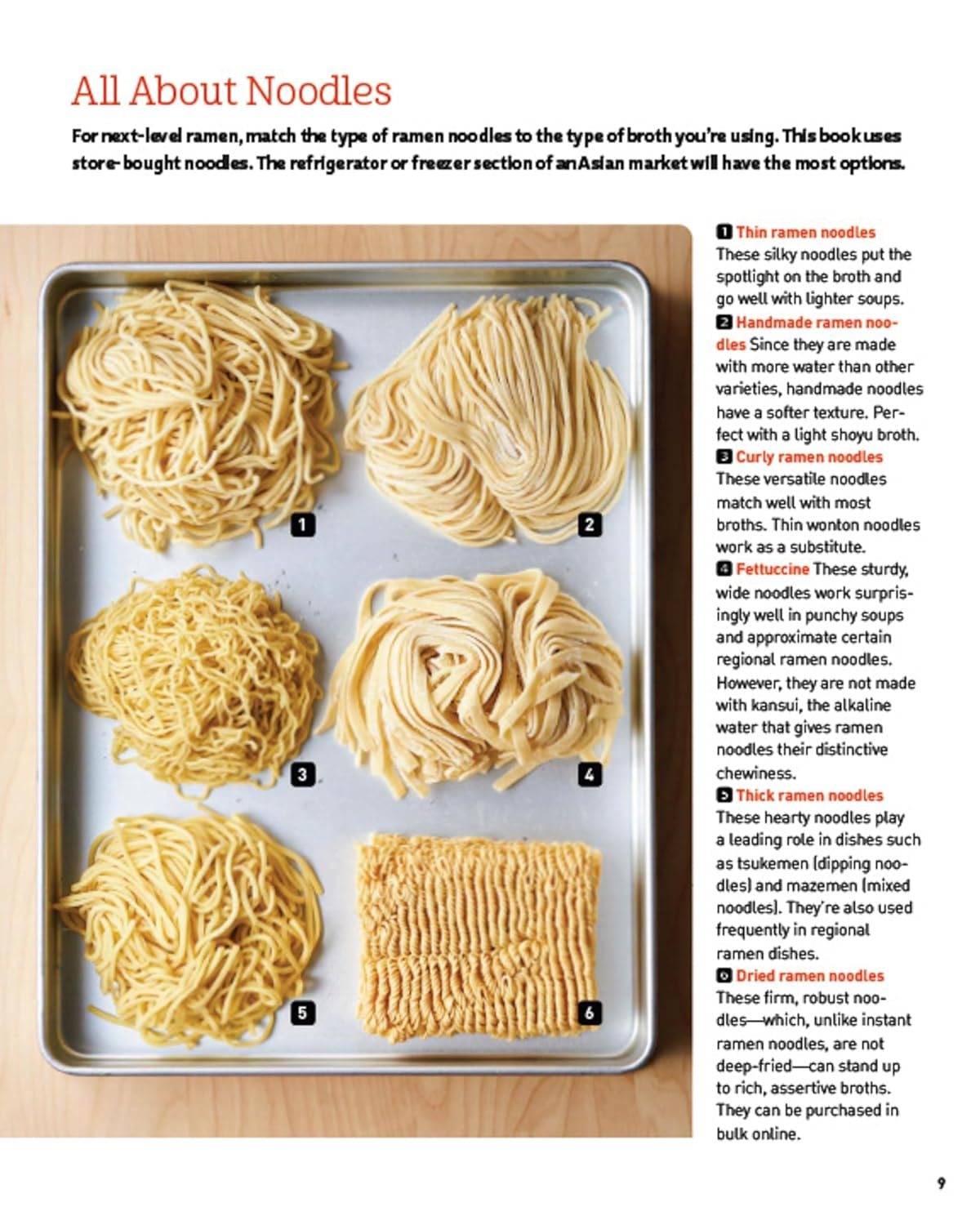 All About Noodles

For next-level ramen, match the type of ramen noodles to the type of broth you're using. This book uses store-bought noodles. The refrigerator or freezer section of an Asian market will have the most options.

1

2

3

4

5

6

1 Thin ramen noodles These silky noodles put the spotlight on the broth and go well with lighter soups.

2 Handmade ramen noodles Since they are made with more water than other varieties, handmade noodles have a softer texture. Perfect with a light shoyu broth.

3 Curly ramen noodles These versatile noodles match well with most broths. Thin wonton noodles work as a substitute.

4 Fettuccine These sturdy, wide noodles work surprisingly well in punchy soups and approximate certain regional ramen noodles. However, they are not made with kansui, the alkaline water that gives ramen noodles their distinctive chewiness.

5 Thick ramen noodles These hearty noodles play a leading role in dishes such as tsukemen (dipping noodles) and mazemen (mixed noodles). They're also used frequently in regional ramen dishes.

6 Dried ramen noodles These firm, robust noodles—which, unlike instant ramen noodles, are not deep-fried—can stand up to rich, assertive broths. They can be purchased in bulk online.

9