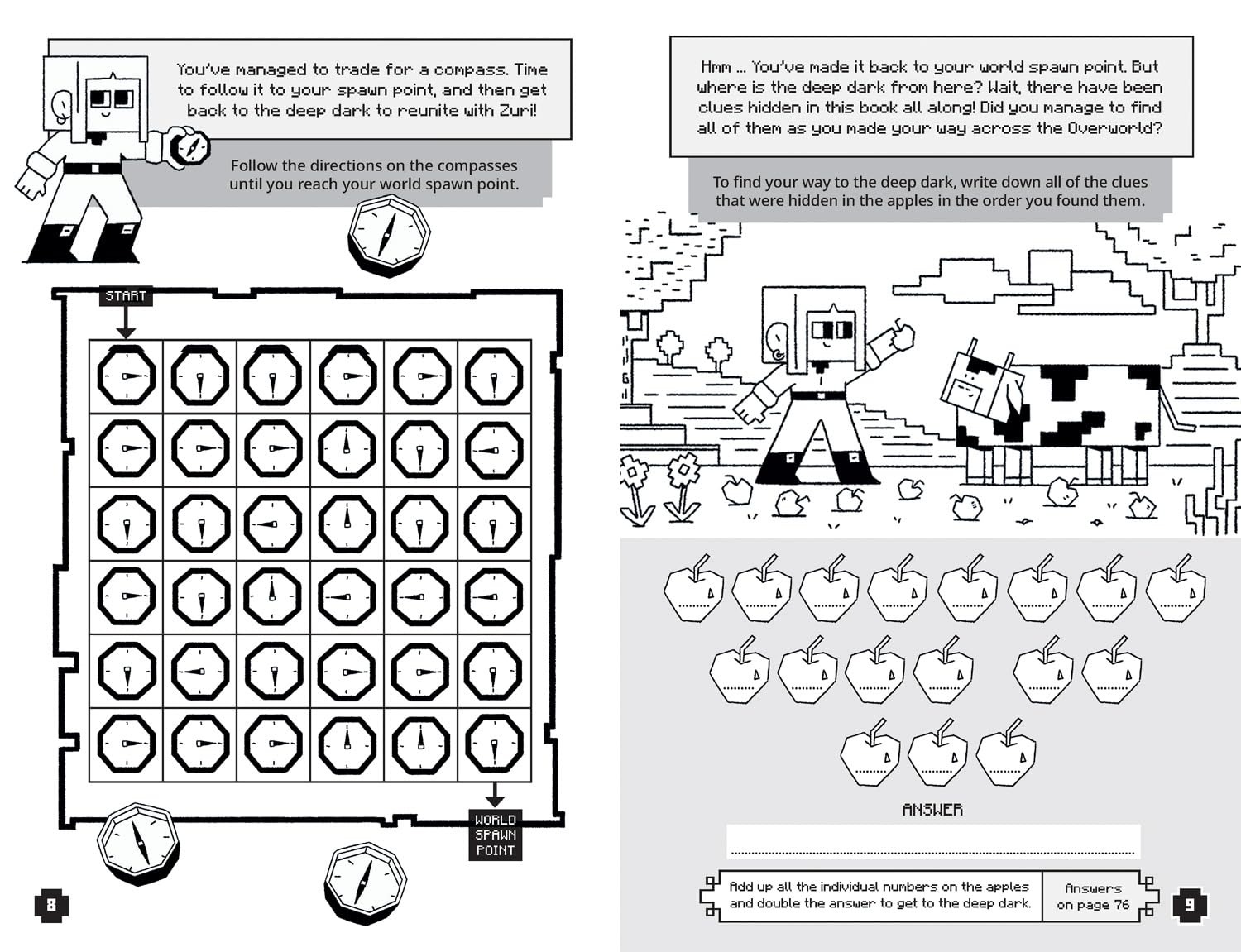 You've managed to trade for a compass. Time to follow it to your spawn point, and then get back to the deep dark to reunite with Zuri!

Follow the directions on the compasses until you reach your world spawn point.

START

WORLD SPAWN POINT

8

Hmm ... You've made it back to your world spawn point. But where is the deep dark from here? Wait, there have been clues hidden in this book all along! Did you manage to find all of them as you made your way across the Overworld?

To find your way to the deep dark, write down all of the clues that were hidden in the apples in the order you found them.

ANSWER

Add up all the individual numbers on the apples and double the answer to get to the deep dark.

Answers on page 76

9