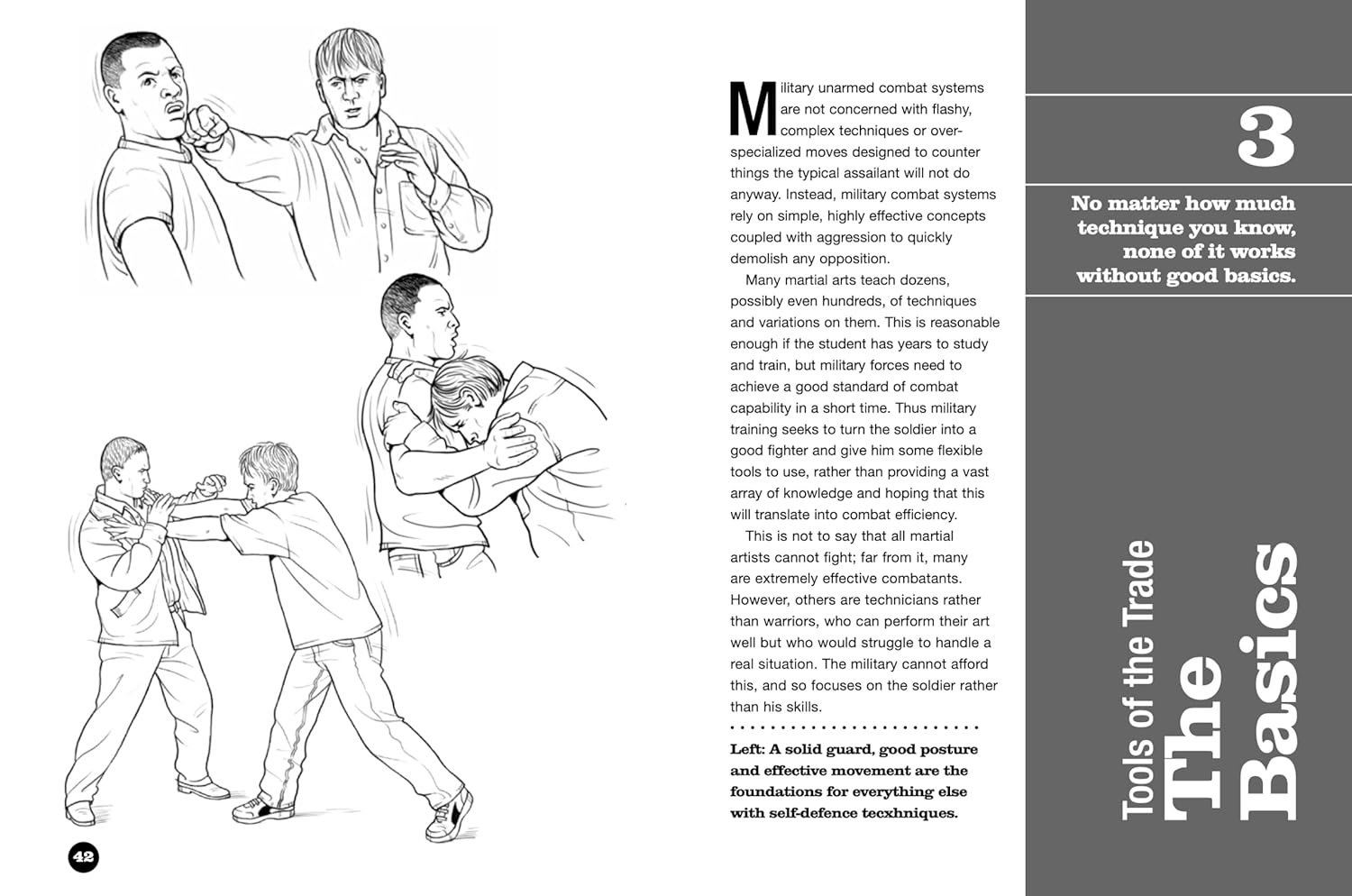 Military unarmed combat systems are not concerned with flashy, complex techniques or over-specialized moves designed to counter things the typical assailant will not do anyway. Instead, military combat systems rely on simple, highly effective concepts coupled with aggression to quickly demolish any opposition.

Many martial arts teach dozens, possibly even hundreds, of techniques and variations on them. This is reasonable enough if the student has years to study and train, but military forces need to achieve a good standard of combat capability in a short time. Thus military training seeks to turn the soldier into a good fighter and give him some flexible tools to use, rather than providing a vast array of knowledge and hoping that this will translate into combat efficiency.

This is not to say that all martial artists cannot fight; far from it, many are extremely effective combatants. However, others are technicians rather than warriors, who can perform their art well but who would struggle to handle a real situation. The military cannot afford this, and so focuses on the soldier rather than his skills.

Left: A solid guard, good posture and effective movement are the foundations for everything else with self-defence tecxhniques.

42

3

No matter how much technique you know, none of it works without good basics.

Tools of the Trade

The Basics