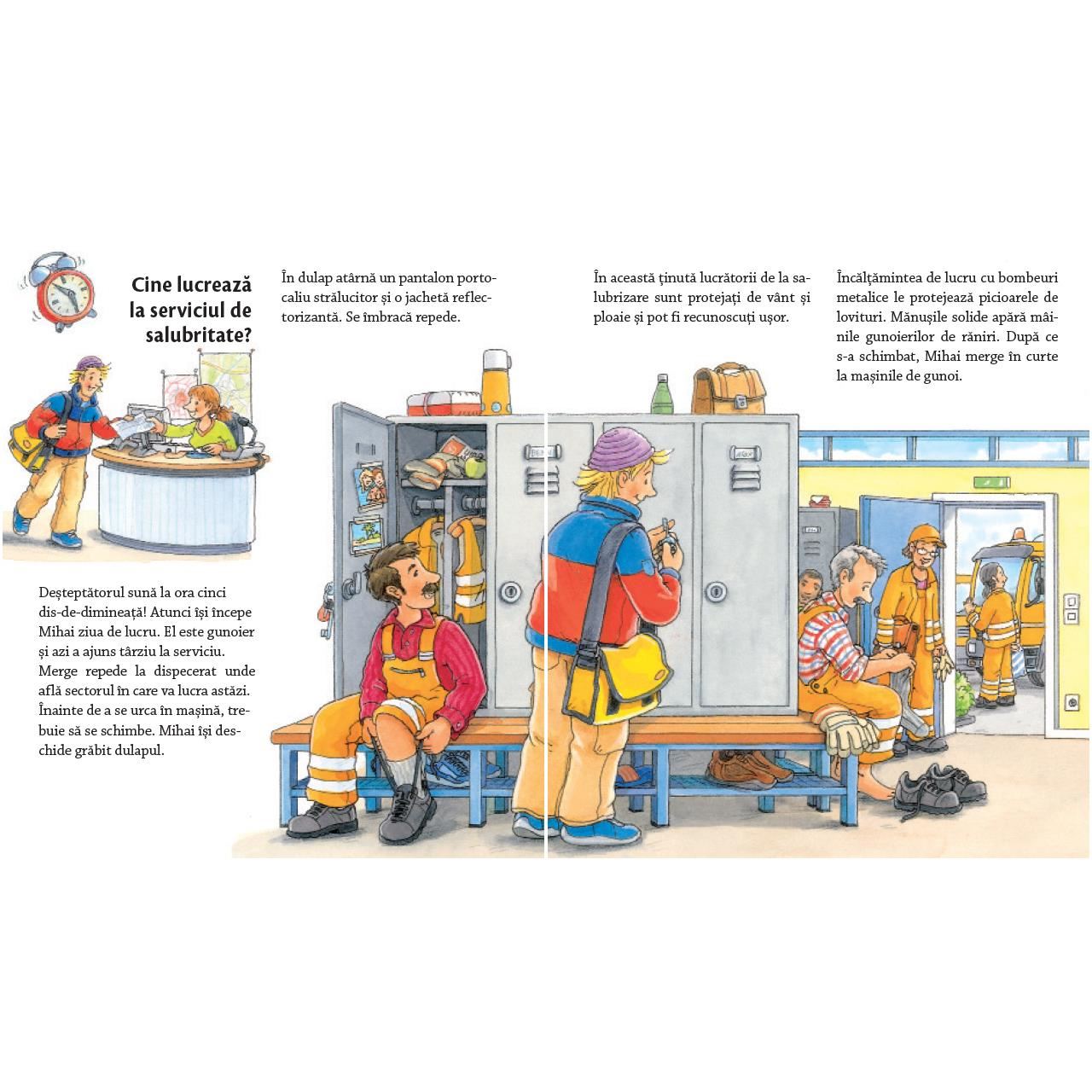 Cine lucrează la serviciul de salubritate?

Deșteptătorul sună la ora cinci dis-de-dimineață! Atunci își începe Mihai ziua de lucru. El este gunoier și azi a ajuns târziu la serviciu. Merge repede la dispecerat unde află sectorul în care va lucra astăzi. Înainte de a se urca în mașină, trebuie să se schimbe. Mihai își deschide grăbit dulapul.

În dulap atârnă un pantalon portocaliu strălucitor și o jachetă reflectorizantă. Se îmbracă repede.

În această ținută lucrătorii de la salubrizare sunt protejați de vânt și ploaie și pot fi recunoscuți ușor.

Încălțămintea de lucru cu bombeuri metalice le protejează picioarele de lovituri. Mănușile solide apără mâinile gunoierilor de răniri. După ce s-a schimbat, Mihai merge în curte la mașinile de gunoi.